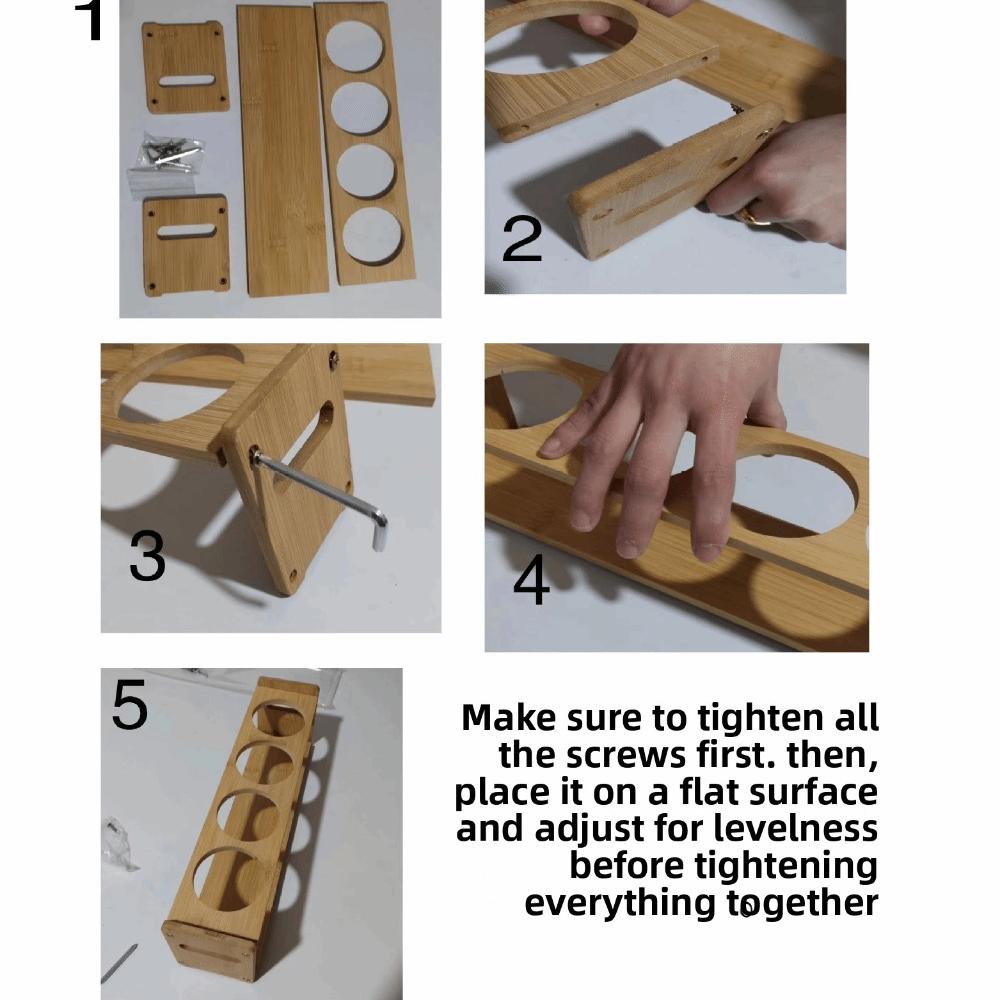 1

2

3

4

5

Make sure to tighten all the screws first. then, place it on a flat surface and adjust for levelness before tightening everything together