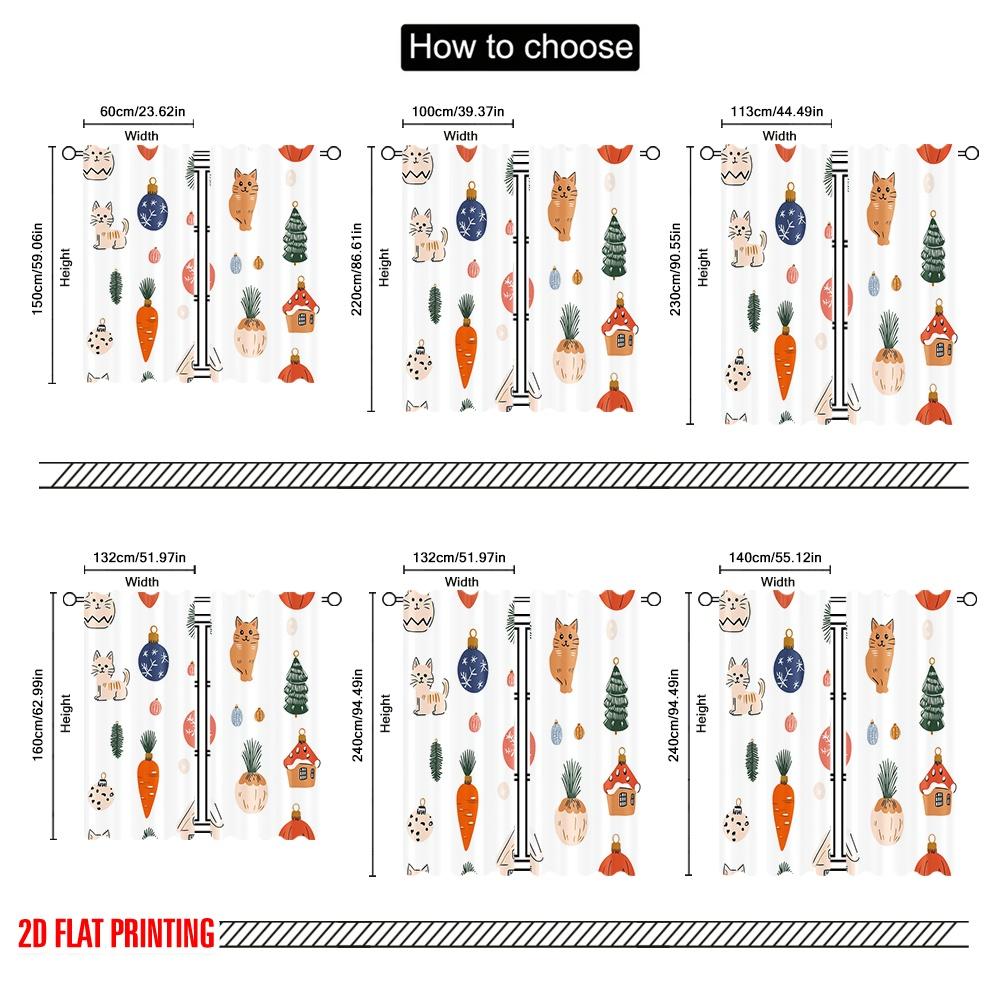 How to choose

60cm/23.62in
Width
150cm/59.06in
Height

100cm/39.37in
Width
220cm/86.61in
Height

113cm/44.49in
Width
230cm/90.55in
Height

132cm/51.97in
Width
160cm/62.99in
Height

132cm/51.97in
Width
240cm/94.49in
Height

140cm/55.12in
Width
240cm/94.49in
Height

2D FLAT PRINTING