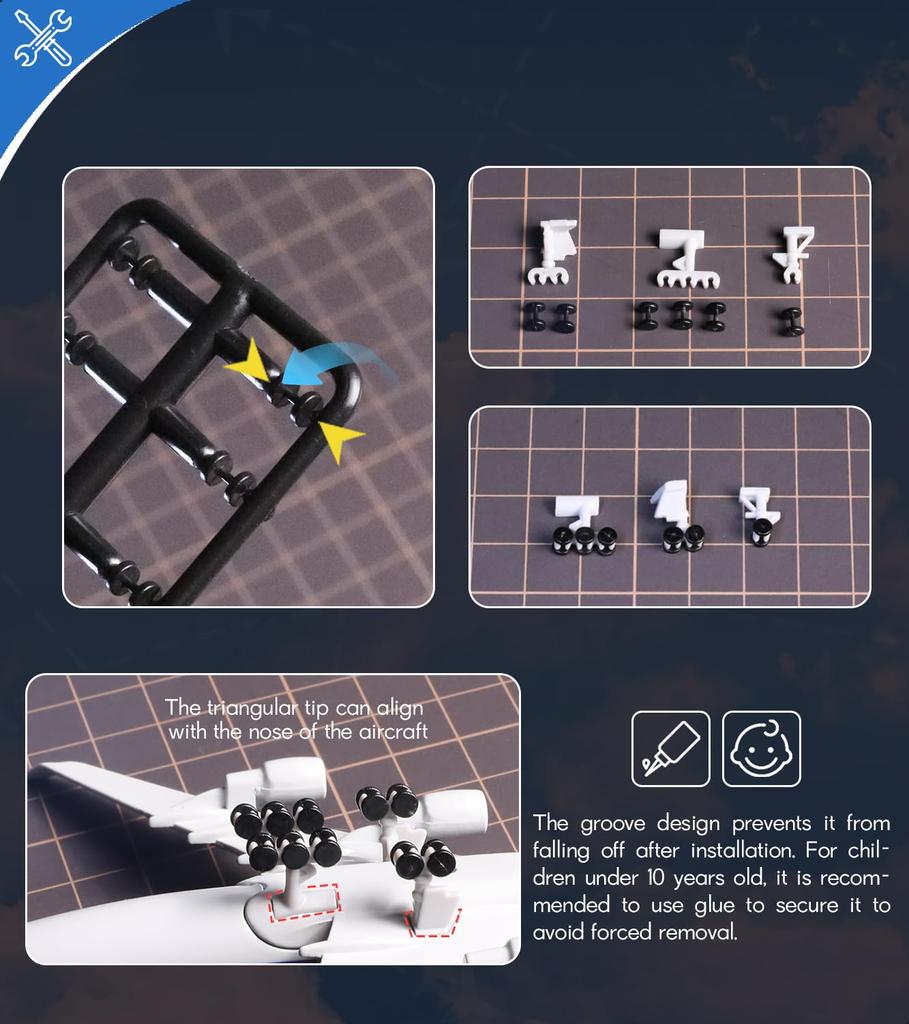 The triangular tip can align with the nose of the aircraft

The groove design prevents it from falling off after installation. For children under 10 years old, it is recommended to use glue to secure it to avoid forced removal.