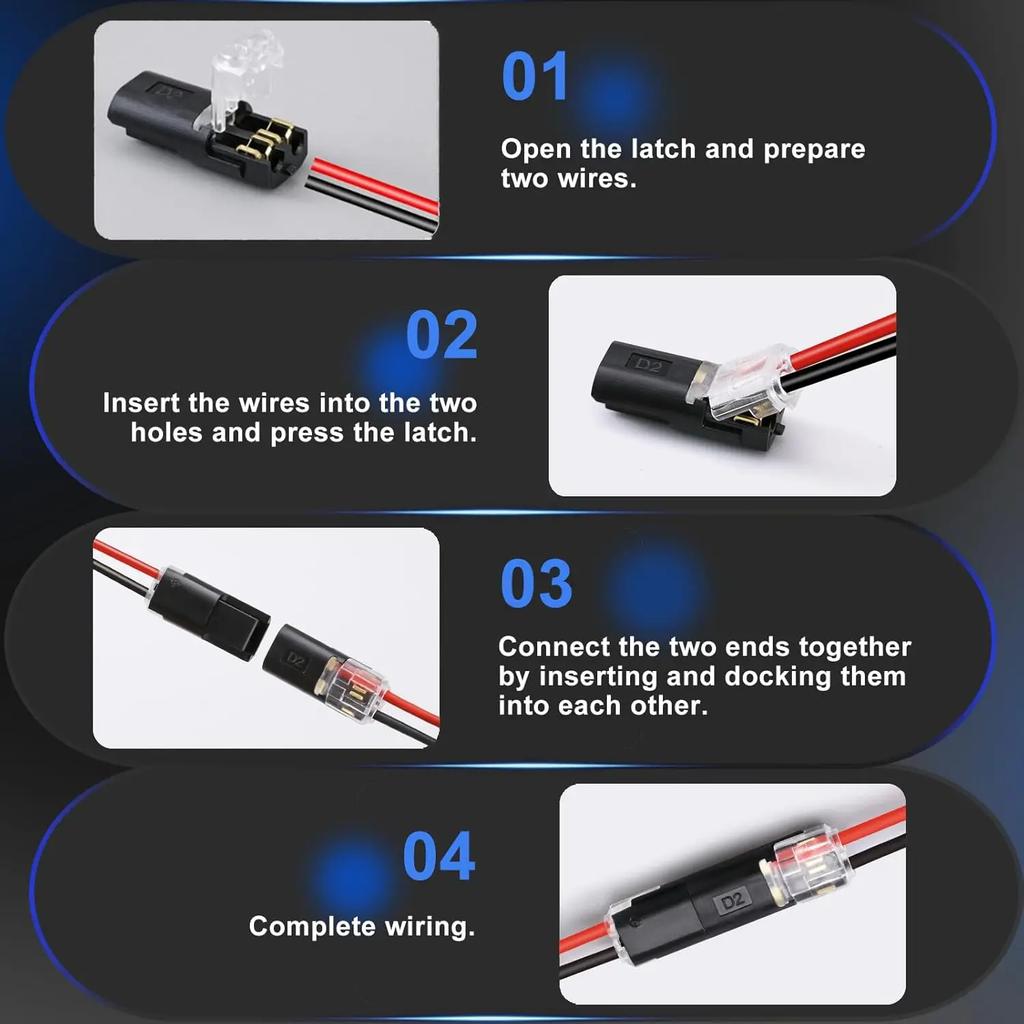 D2

01

Open the latch and prepare two wires.

02

Insert the wires into the two holes and press the latch.

D2

D2

03

Connect the two ends together by inserting and docking them into each other.

04

Complete wiring.

D2