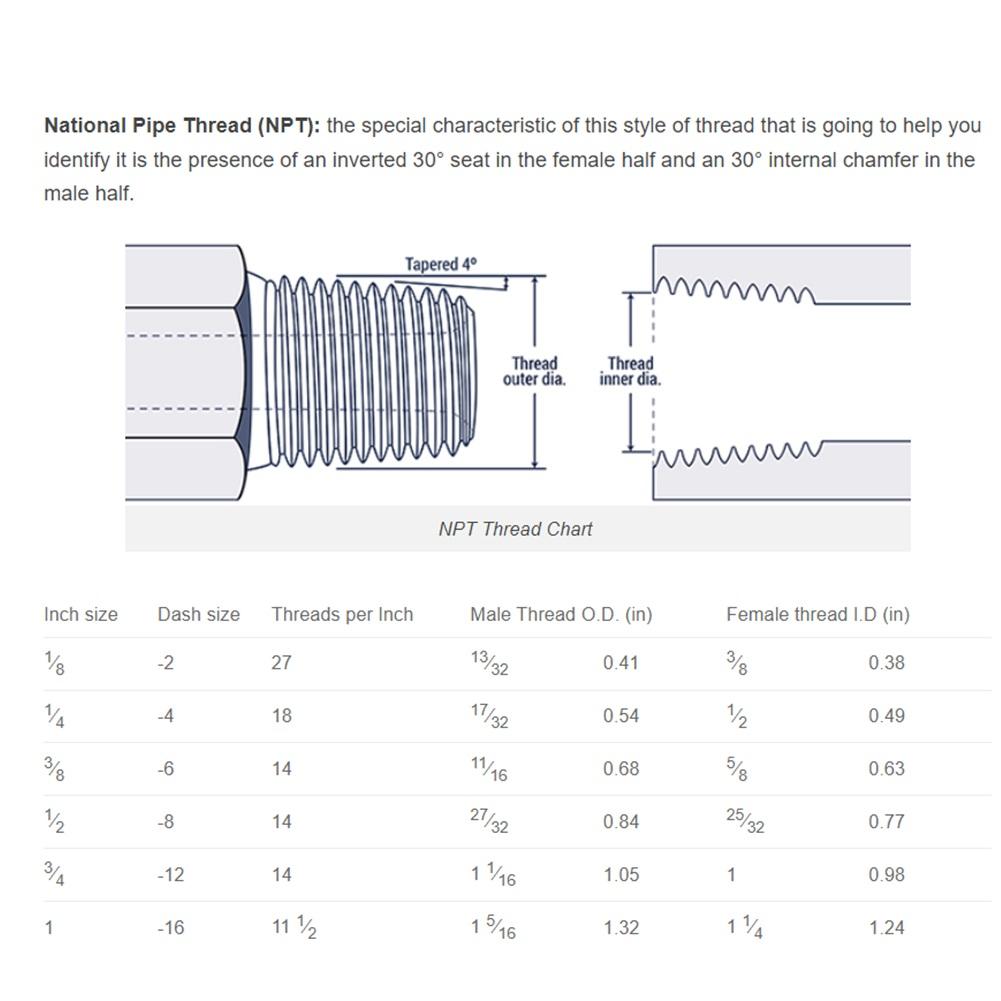 **National Pipe Thread (NPT):** the special characteristic of this style of thread that is going to help you identify it is the presence of an inverted 30° seat in the female half and an 30° internal chamfer in the male half.

Tapered 4°

Thread outer dia.

Thread inner dia.

NPT Thread Chart

| Inch size | Dash size | Threads per Inch | Male Thread O.D. (in) | | Female thread I.D (in) | |
|---|---|---|---|---|---|---|
| $\frac{1}{8}$ | -2 | 27 | $\frac{13}{32}$ | 0.41 | $\frac{3}{8}$ | 0.38 |
| $\frac{1}{4}$ | -4 | 18 | $\frac{17}{32}$ | 0.54 | $\frac{1}{2}$ | 0.49 |
| $\frac{3}{8}$ | -6 | 14 | $\frac{11}{16}$ | 0.68 | $\frac{5}{8}$ | 0.63 |
| $\frac{1}{2}$ | -8 | 14 | $\frac{27}{32}$ | 0.84 | $\frac{25}{32}$ | 0.77 |
| $\frac{3}{4}$ | -12 | 14 | $1\frac{1}{16}$ | 1.05 | 1 | 0.98 |
| 1 | -16 | $11\frac{1}{2}$ | $1\frac{5}{16}$ | 1.32 | $1\frac{1}{4}$ | 1.24 |