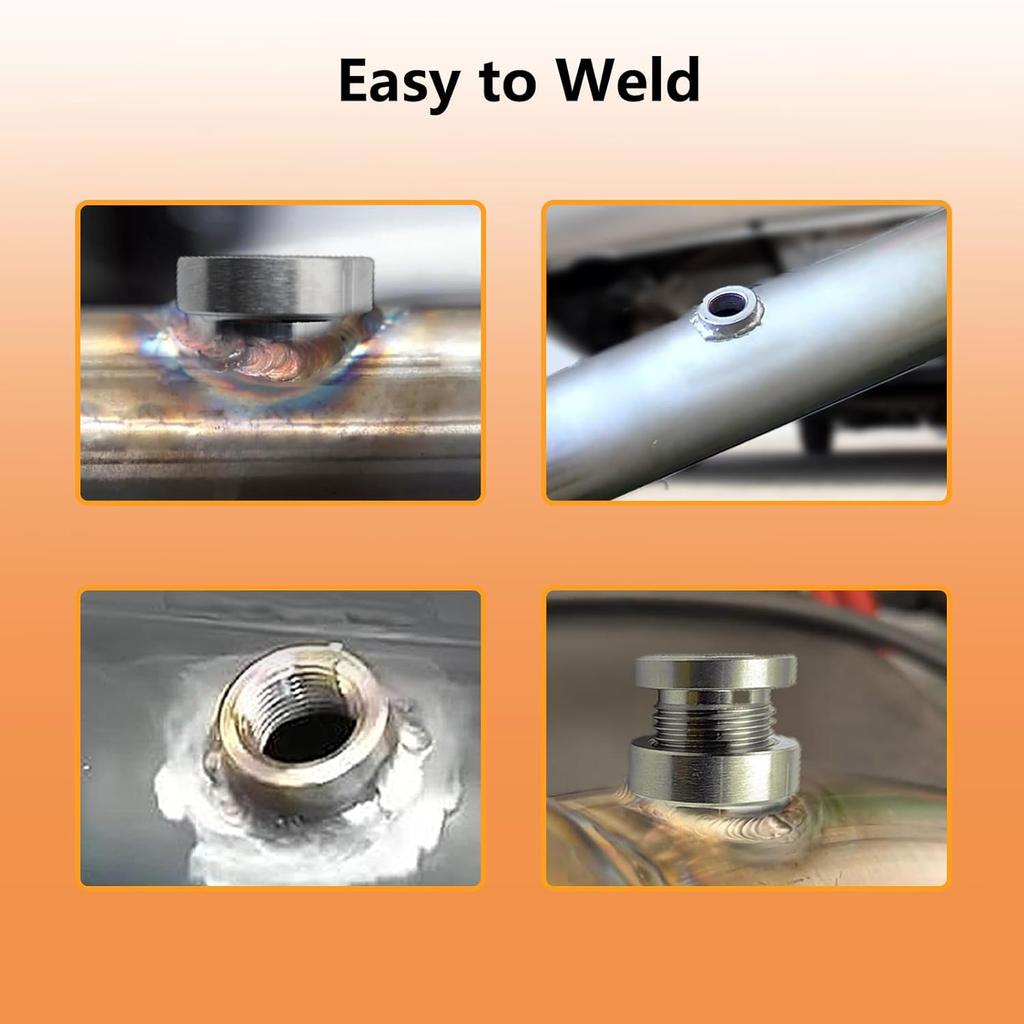 Easy to Weld