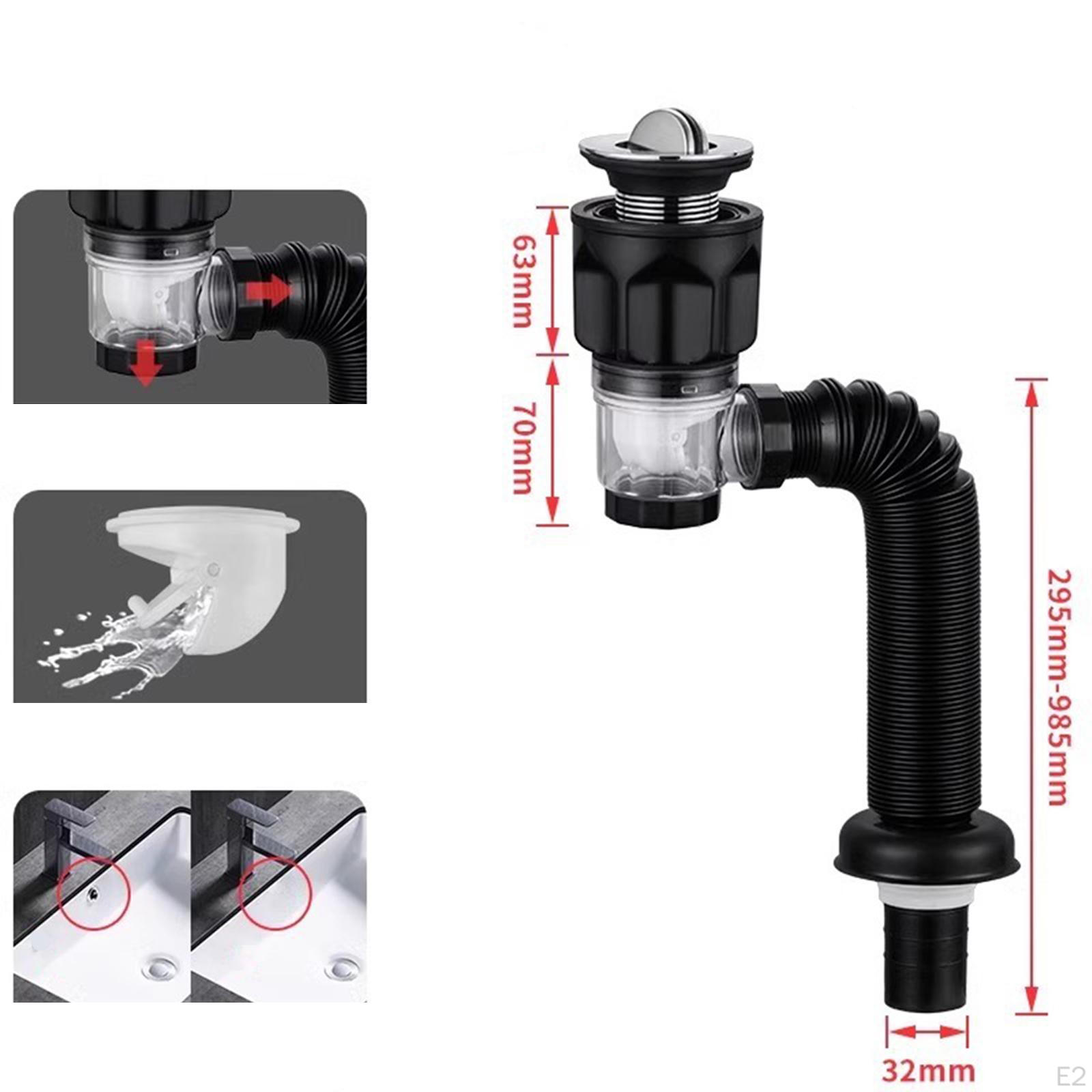 63mm
70mm
295mm-985mm
32mm
E2