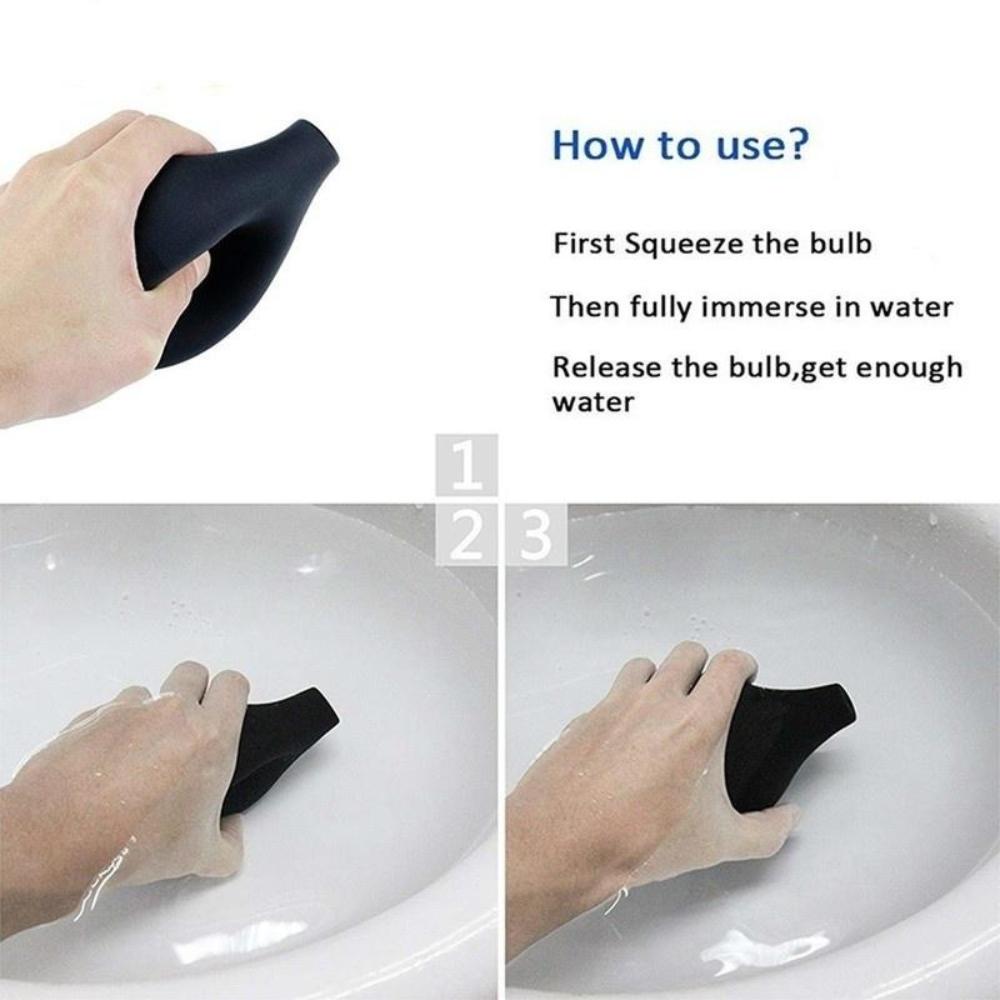 How to use?

First Squeeze the bulb

Then fully immerse in water

Release the bulb,get enough water

1

2

3