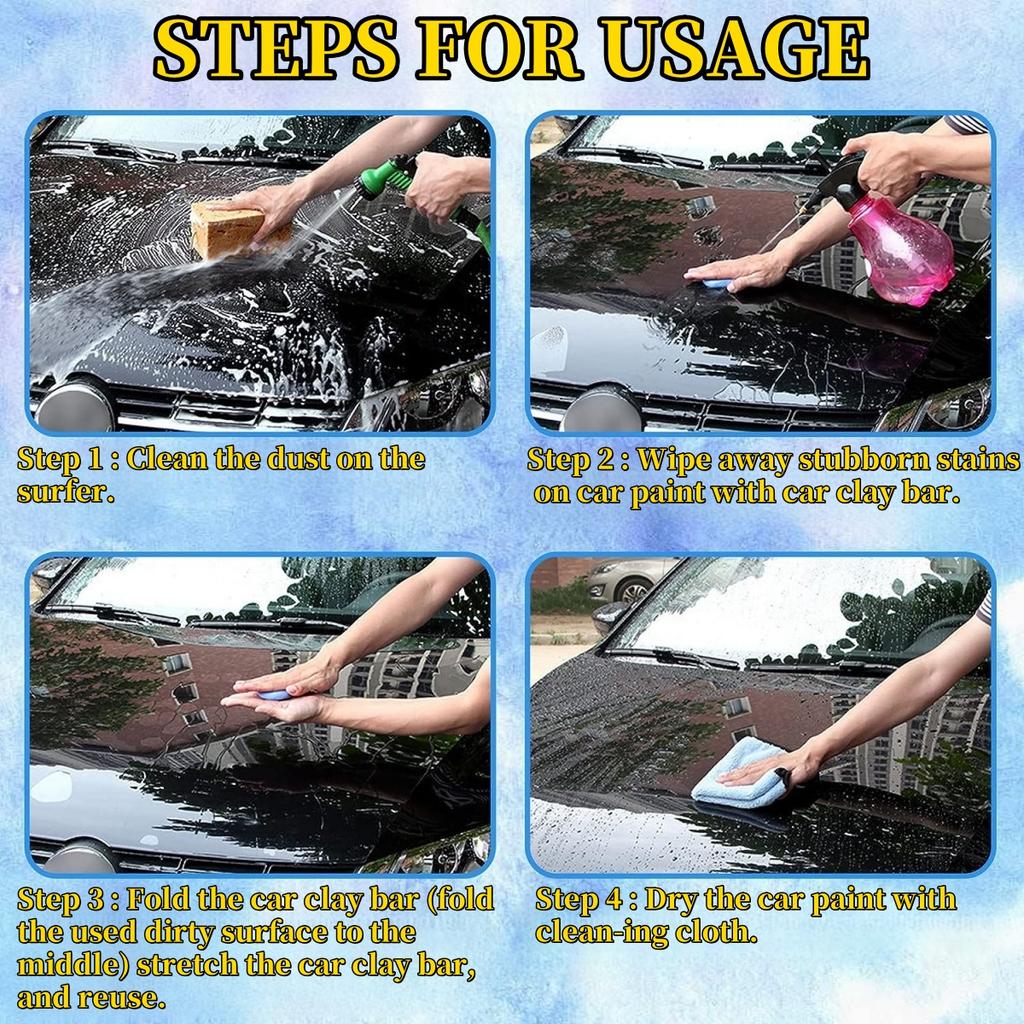 STEPS FOR USAGE

Step 1 : Clean the dust on the surfer.

Step 2 : Wipe away stubborn stains on car paint with car clay bar.

Step 3 : Fold the car clay bar (fold the used dirty surface to the middle) stretch the car clay bar, and reuse.

Step 4 : Dry the car paint with clean-ing cloth.