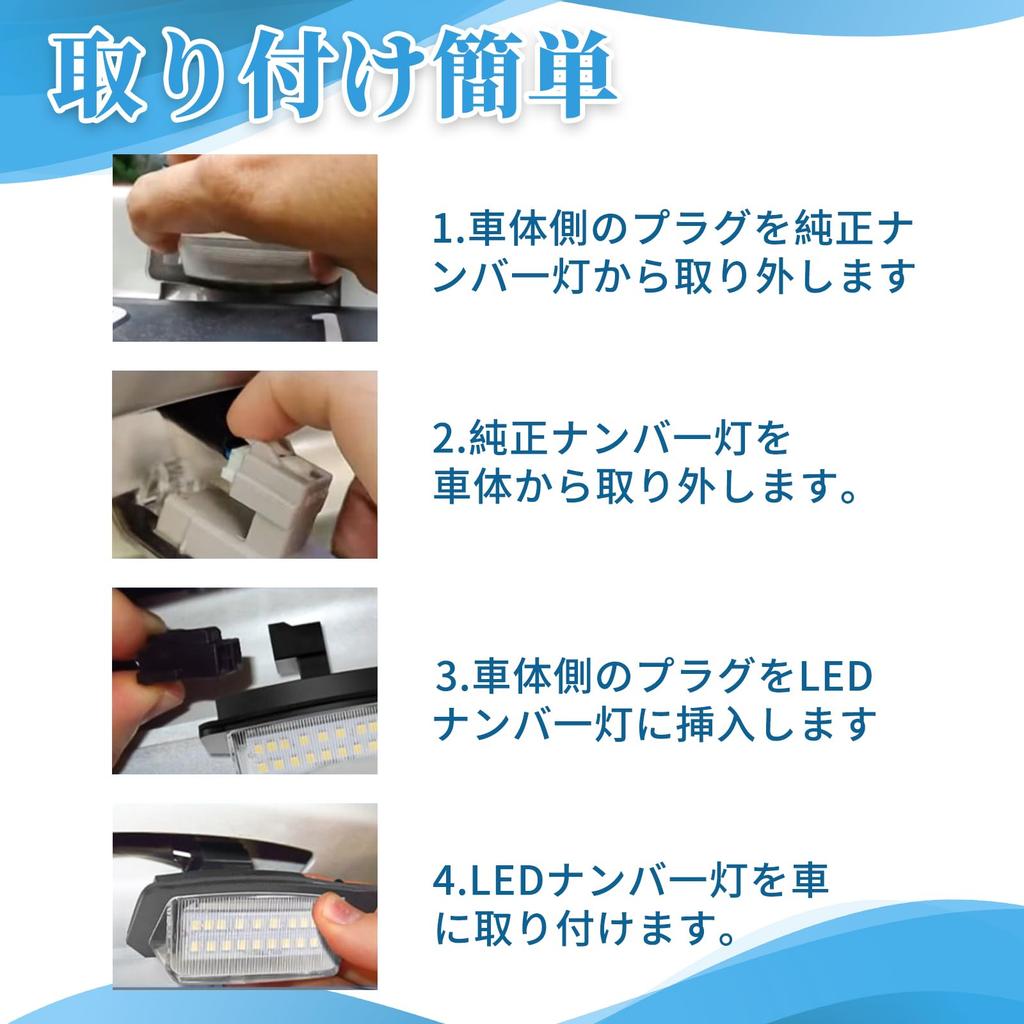 取り付け簡単

1.車体側のプラグを純正ナンバー灯から取り外します

2.純正ナンバー灯を車体から取り外します。

3.車体側のプラグをLEDナンバー灯に挿入します

4.LEDナンバー灯を車に取り付けます。