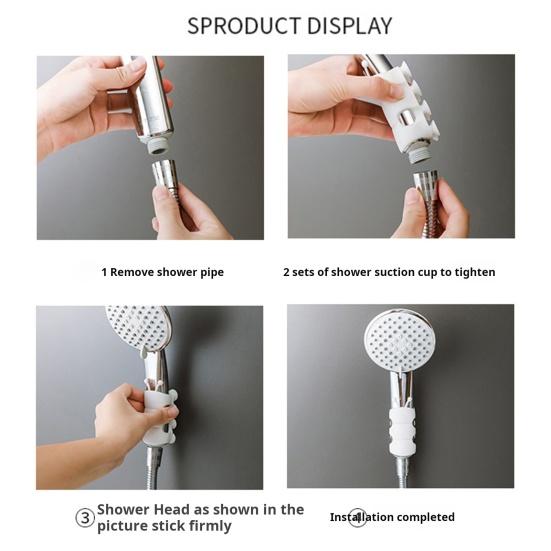 SPRODUCT DISPLAY

1 Remove shower pipe

2 sets of shower suction cup to tighten

③ Shower Head as shown in the picture stick firmly

④ Installation completed