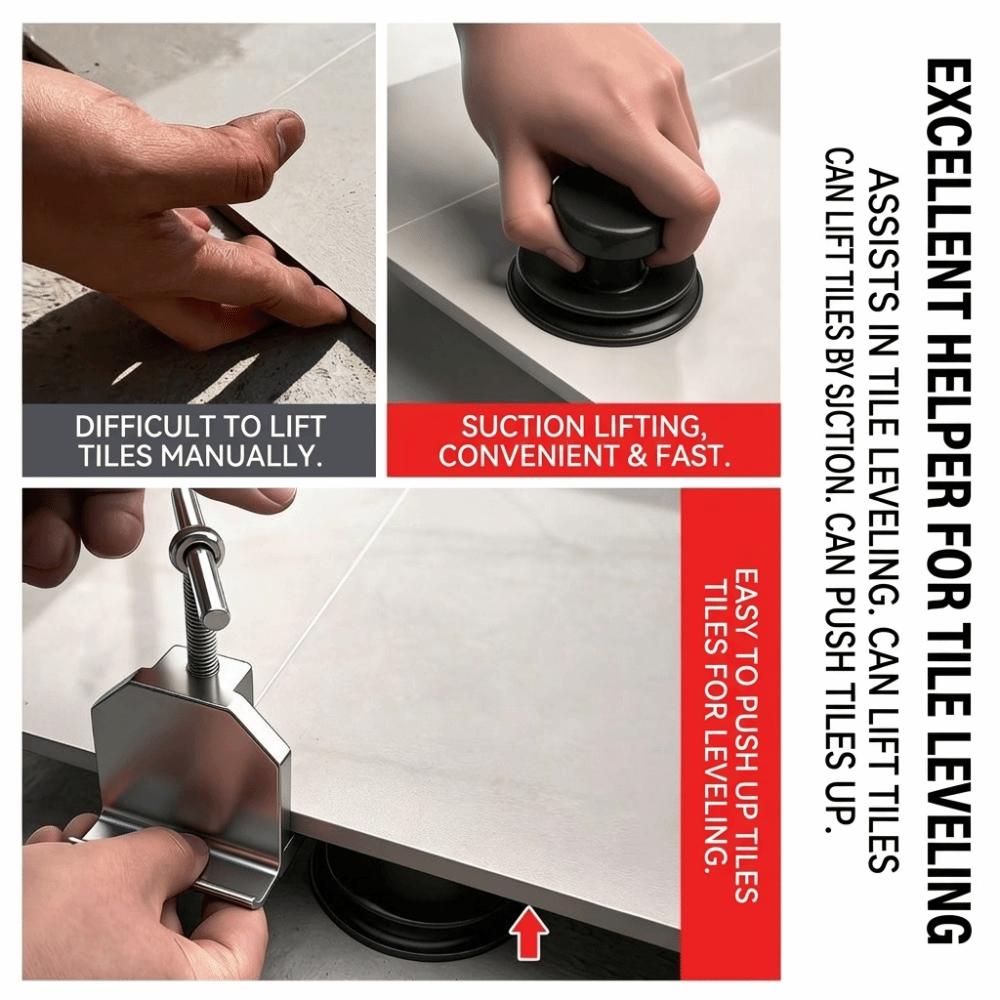 DIFFICULT TO LIFT TILES MANUALLY.

SUCTION LIFTING, CONVENIENT & FAST.

EASY TO PUSH UP TILES TILES FOR LEVELING.

EXCELLENT HELPER FOR TILE LEVELING

ASSISTS IN TILE LEVELING. CAN LIFT TILES CAN LIFT TILES BY SJCTION. CAN PUSH TILES UP.