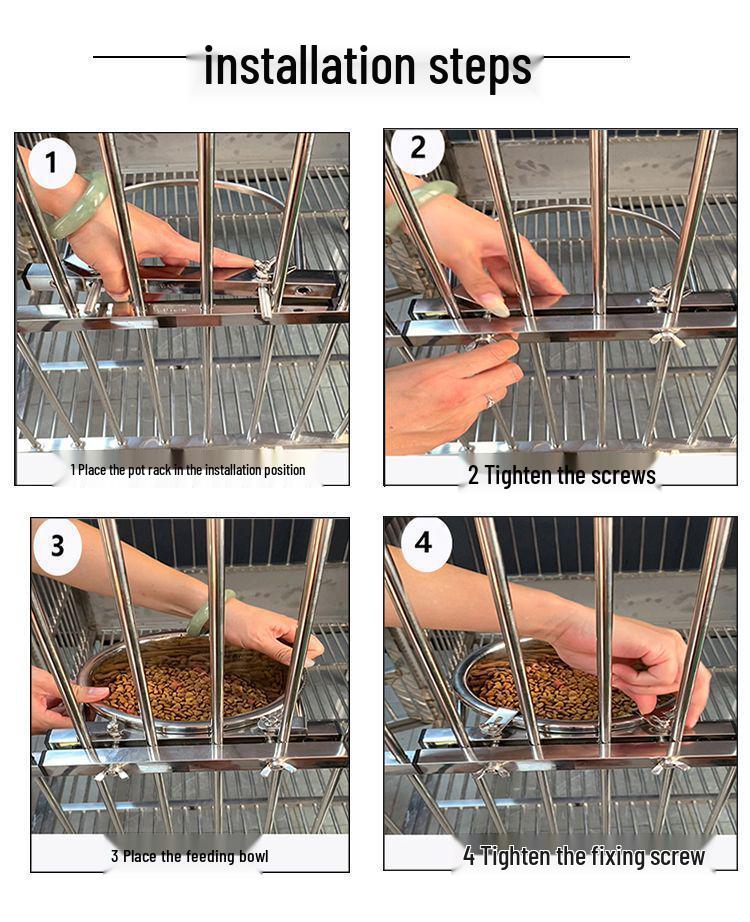 installation steps

1

1 Place the pot rack in the installation position

2

2 Tighten the screws

3

3 Place the feeding bowl

4

4 Tighten the fixing screw