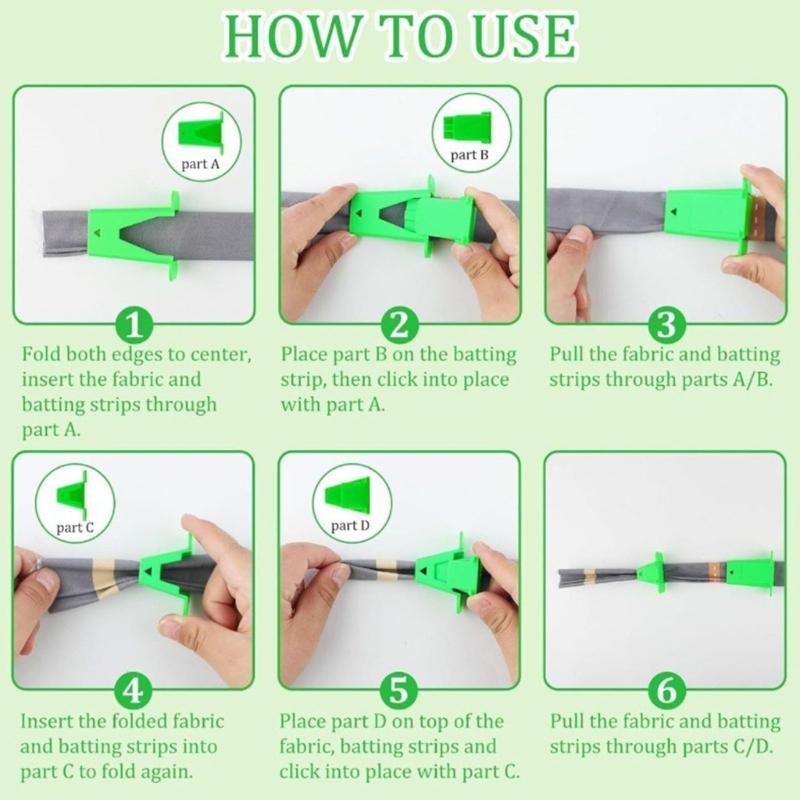 HOW TO USE

part A

1

Fold both edges to center, insert the fabric and batting strips through part A.

part B

2

Place part B on the batting strip, then click into place with part A.

3

Pull the fabric and batting strips through parts A/B.

part C

4

Insert the folded fabric and batting strips into part C to fold again.

part D

5

Place part D on top of the fabric, batting strips and click into place with part C.

6

Pull the fabric and batting strips through parts C/D.