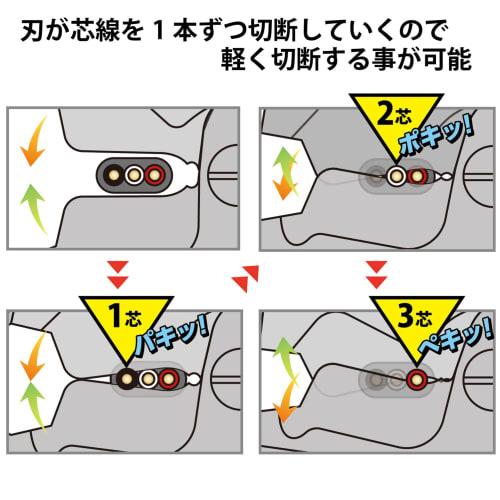 刃が芯線を１本ずつ切断していくので
軽く切断する事が可能

2芯
ポキッ!

1芯
パキッ!

3芯
ペキッ!