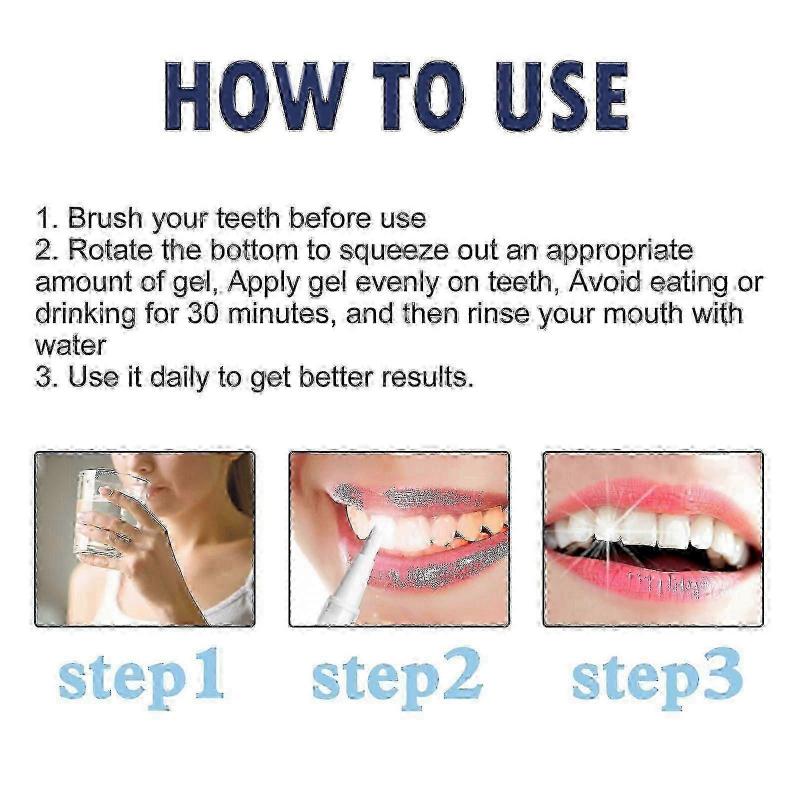 HOW TO USE

1. Brush your teeth before use
2. Rotate the bottom to squeeze out an appropriate amount of gel, Apply gel evenly on teeth, Avoid eating or drinking for 30 minutes, and then rinse your mouth with water
3. Use it daily to get better results.

step1

step2

step3