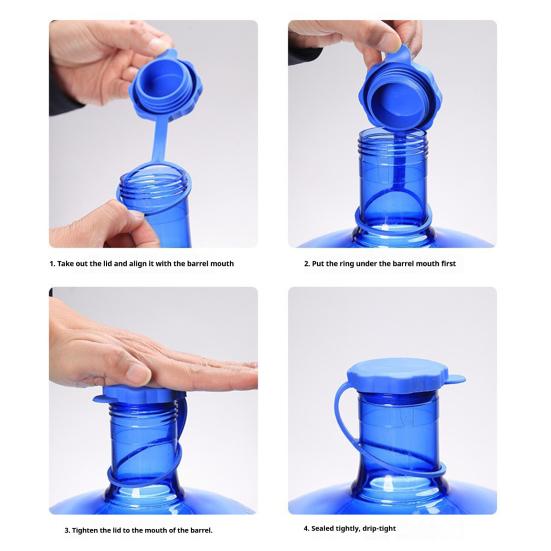 1. Take out the lid and align it with the barrel mouth

2. Put the ring under the barrel mouth first

3. Tighten the lid to the mouth of the barrel.

4. Sealed tightly, drip-tight