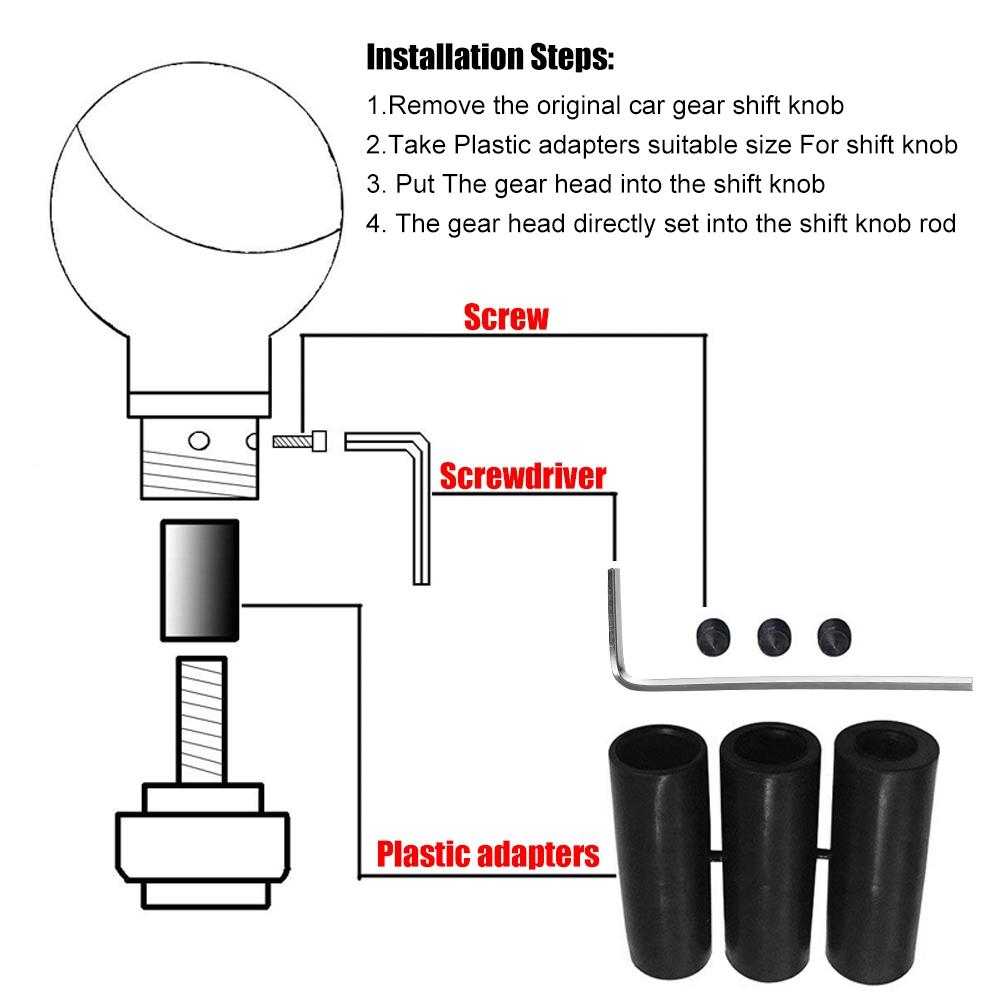 Installation Steps:

1.Remove the original car gear shift knob
2.Take Plastic adapters suitable size For shift knob
3. Put The gear head into the shift knob
4. The gear head directly set into the shift knob rod

Screw

Screwdriver

Plastic adapters