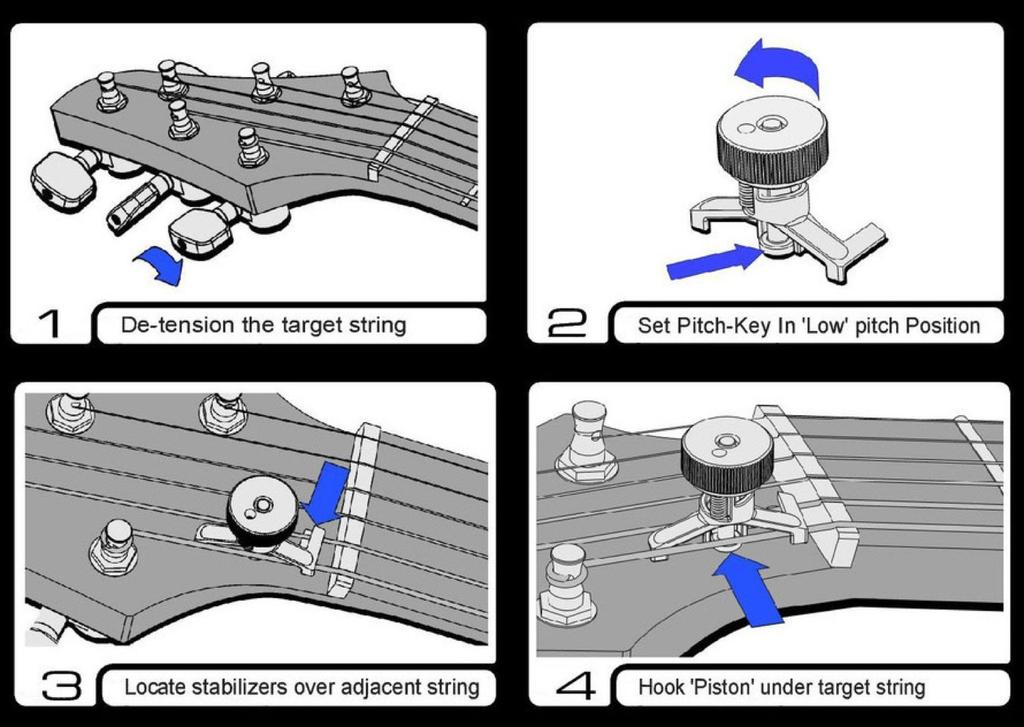 1 De-tension the target string

2 Set Pitch-Key In 'Low' pitch Position

3 Locate stabilizers over adjacent string

4 Hook 'Piston' under target string