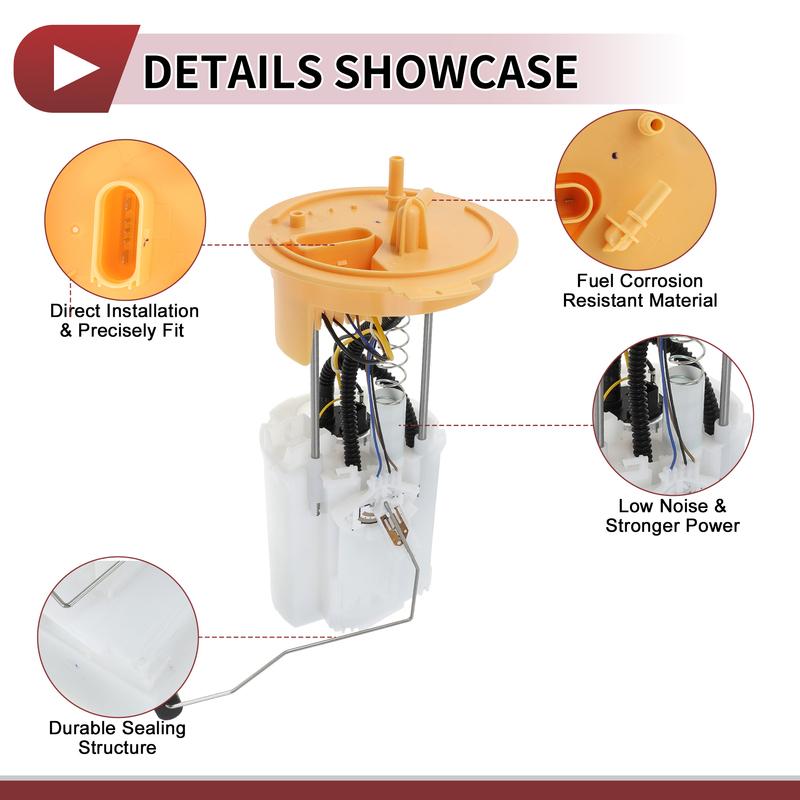 DETAILS SHOWCASE

Direct Installation & Precisely Fit

Fuel Corrosion Resistant Material

Low Noise & Stronger Power

Durable Sealing Structure