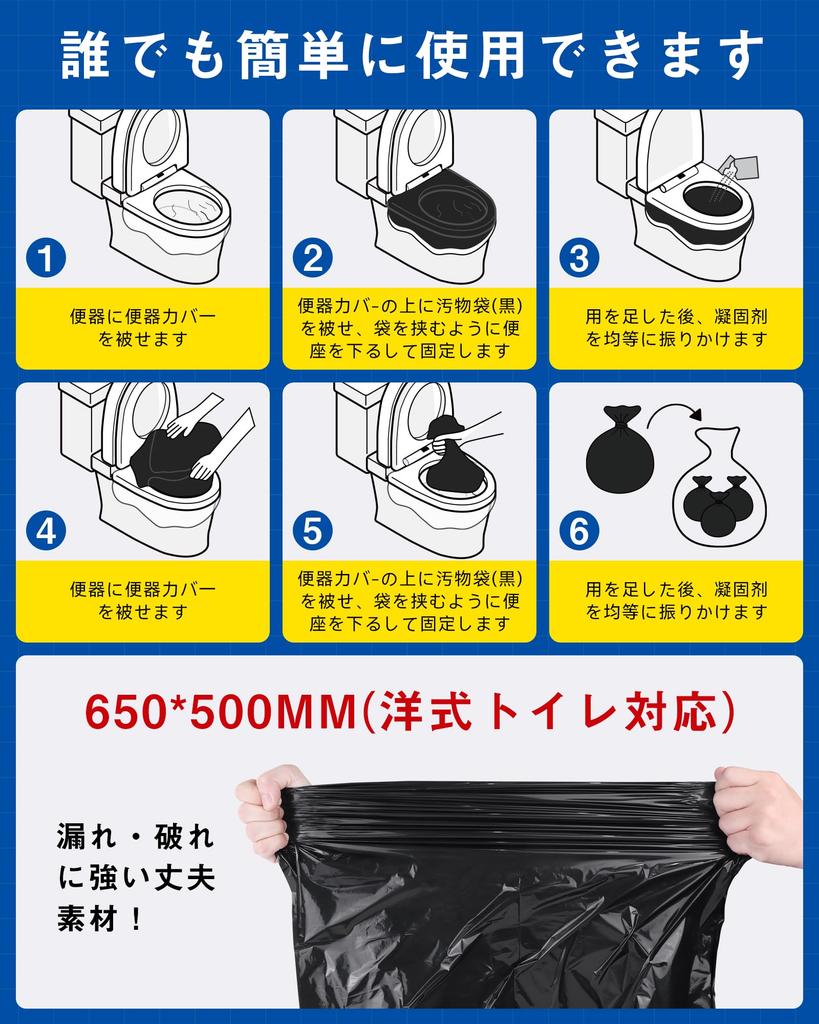 誰でも簡単に使用できます

1
便器に便器カバーを被せます

2
便器カバ-の上に汚物袋(黒)を被せ、袋を挟むように便座を下るして固定します

3
用を足した後、凝固剤を均等に振りかけます

4
便器に便器カバーを被せます

5
便器カバ-の上に汚物袋(黒)を被せ、袋を挟むように便座を下るして固定します

6
用を足した後、凝固剤を均等に振りかけます

650*500MM(洋式トイレ対応)

漏れ・破れに強い丈夫素材!