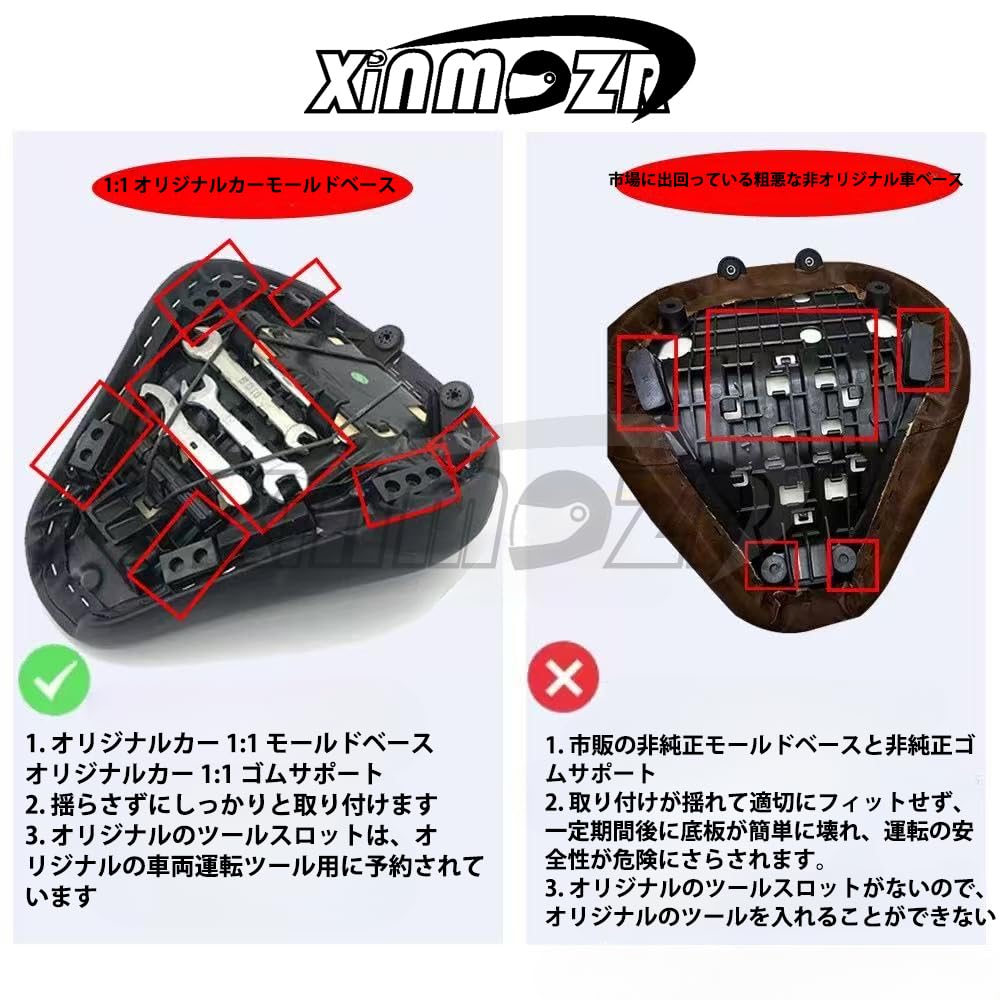 XINMOZR

1:1 オリジナルカーモールドベース

1. オリジナルカー 1:1 モールドベース
オリジナルカー 1:1 ゴムサポート
2. 揺らさずにしっかりと取り付けます
3. オリジナルのツールスロットは、オリジナルの車両運転ツール用に予約されています

市場に出回っている粗悪な非オリジナル車ベース

1. 市販の非純正モールドベースと非純正ゴムサポート
2. 取り付けが揺れて適切にフィットせず、一定期間後に底板が簡単に壊れ、運転の安全性が危険にさらされます。
3. オリジナルのツールスロットがないので、オリジナルのツールを入れることができない