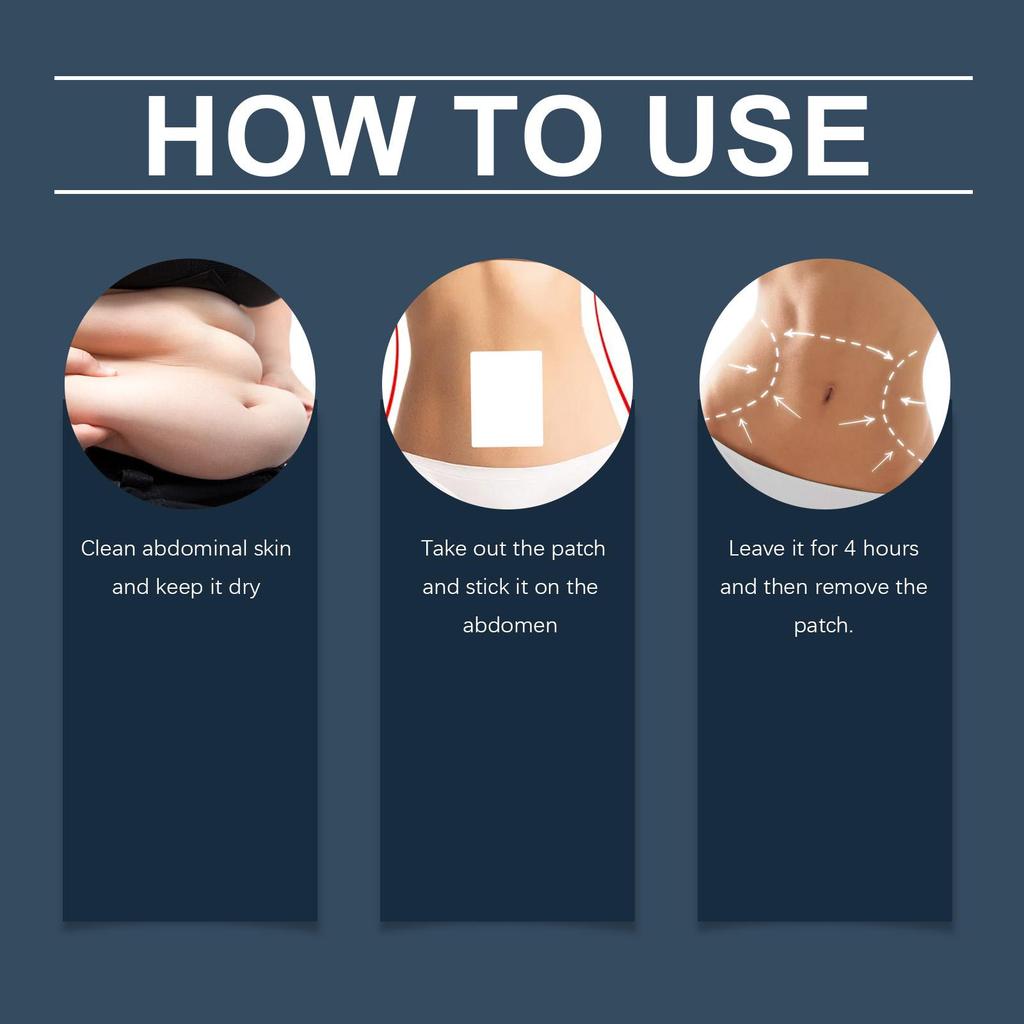 HOW TO USE

Clean abdominal skin and keep it dry

Take out the patch and stick it on the abdomen

Leave it for 4 hours and then remove the patch.