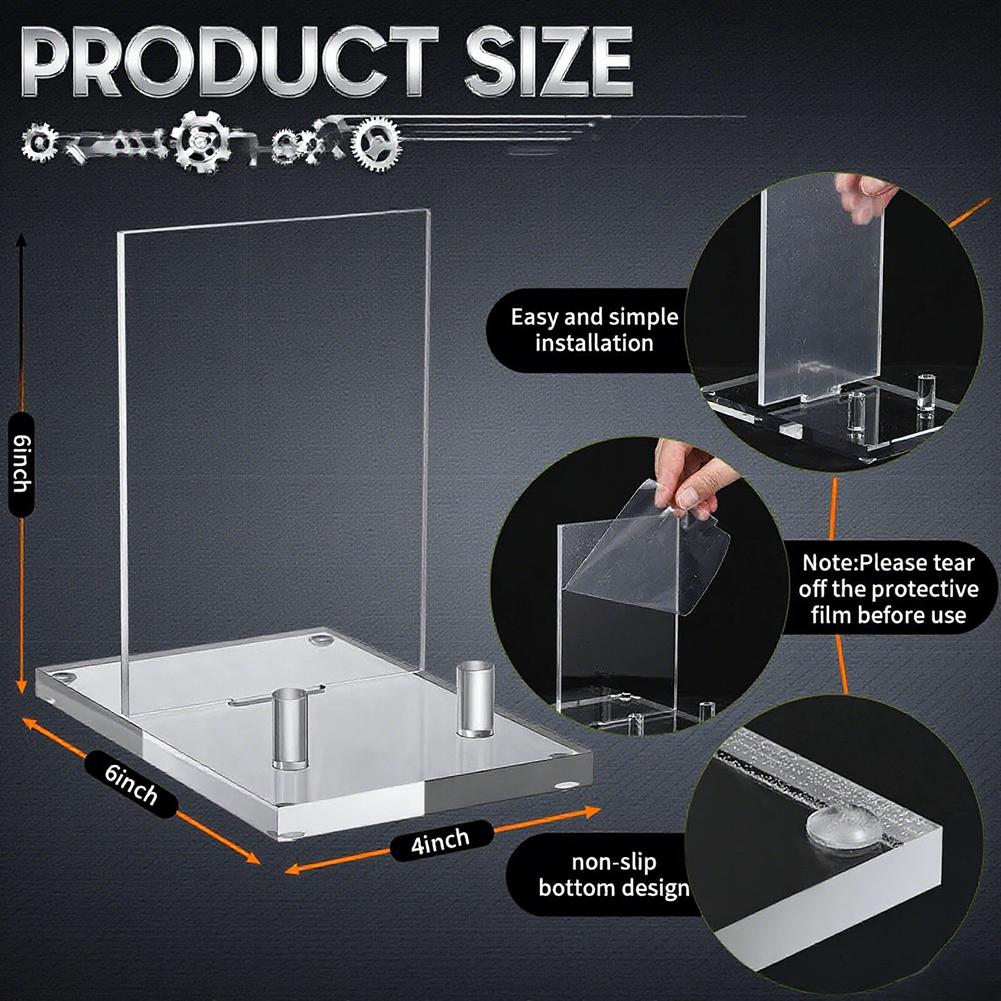 PRODUCT SIZE

6inch

6inch

4inch

Easy and simple installation

Note:Please tear off the protective film before use

non-slip bottom design