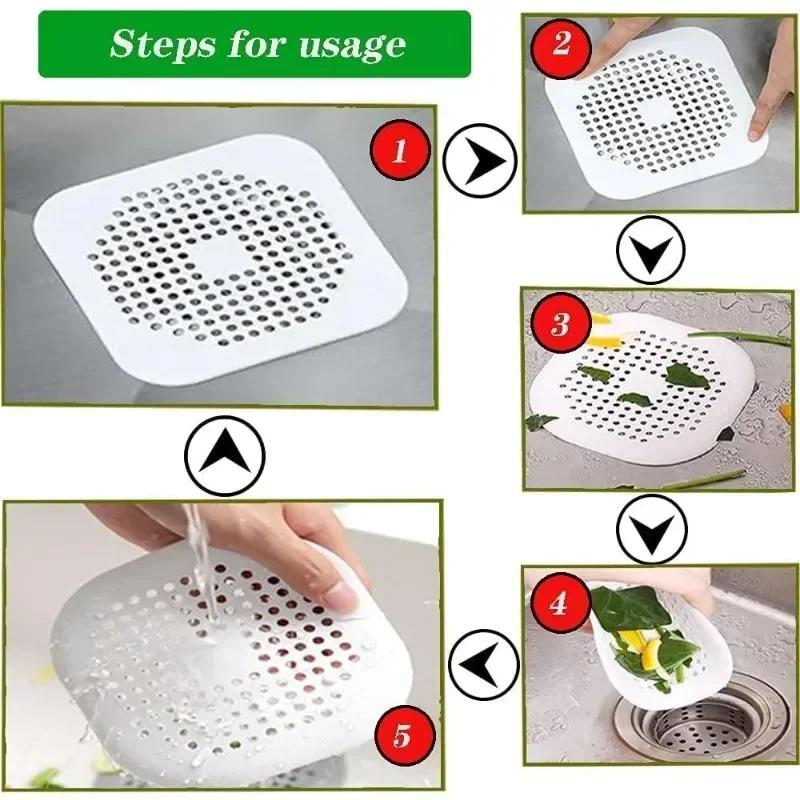 Steps for usage

1

2

3

4

5