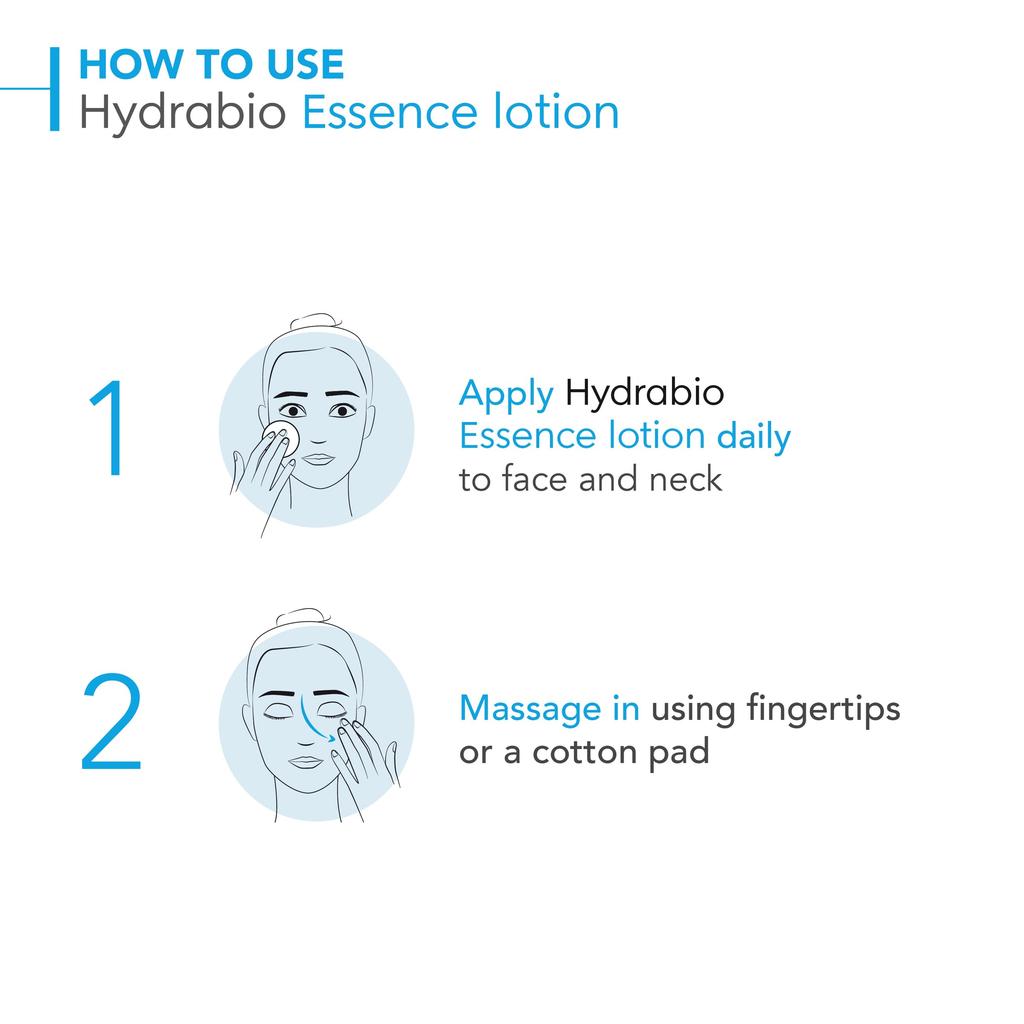 HOW TO USE
Hydrabio Essence lotion

1

Apply Hydrabio Essence lotion daily to face and neck

2

Massage in using fingertips or a cotton pad