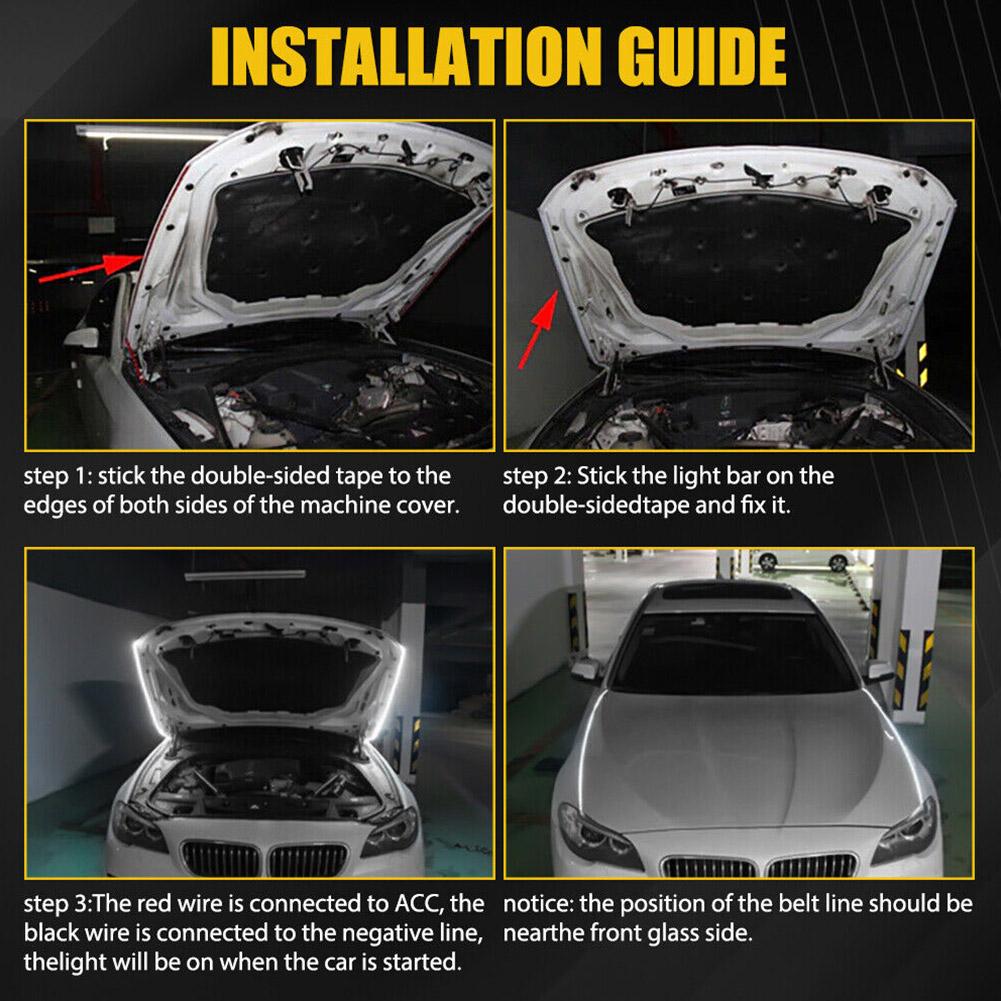 INSTALLATION GUIDE

step 1: stick the double-sided tape to the edges of both sides of the machine cover.

step 2: Stick the light bar on the double-sidedtape and fix it.

step 3:The red wire is connected to ACC, the black wire is connected to the negative line, thelight will be on when the car is started.

notice: the position of the belt line should be nearthe front glass side.