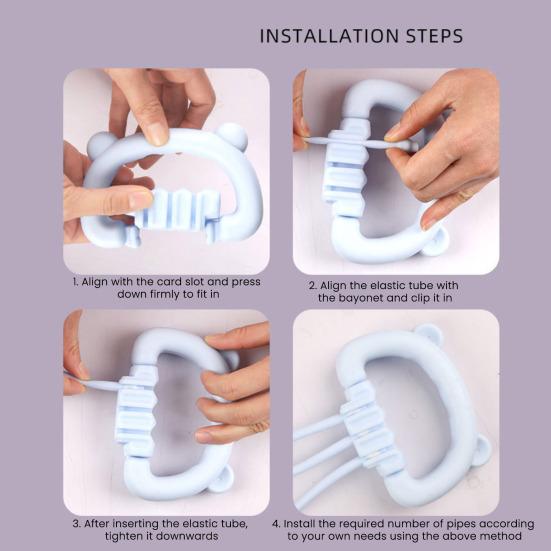 INSTALLATION STEPS

1. Align with the card slot and press down firmly to fit in

2. Align the elastic tube with the bayonet and clip it in

3. After inserting the elastic tube, tighten it downwards

4. Install the required number of pipes according to your own needs using the above method