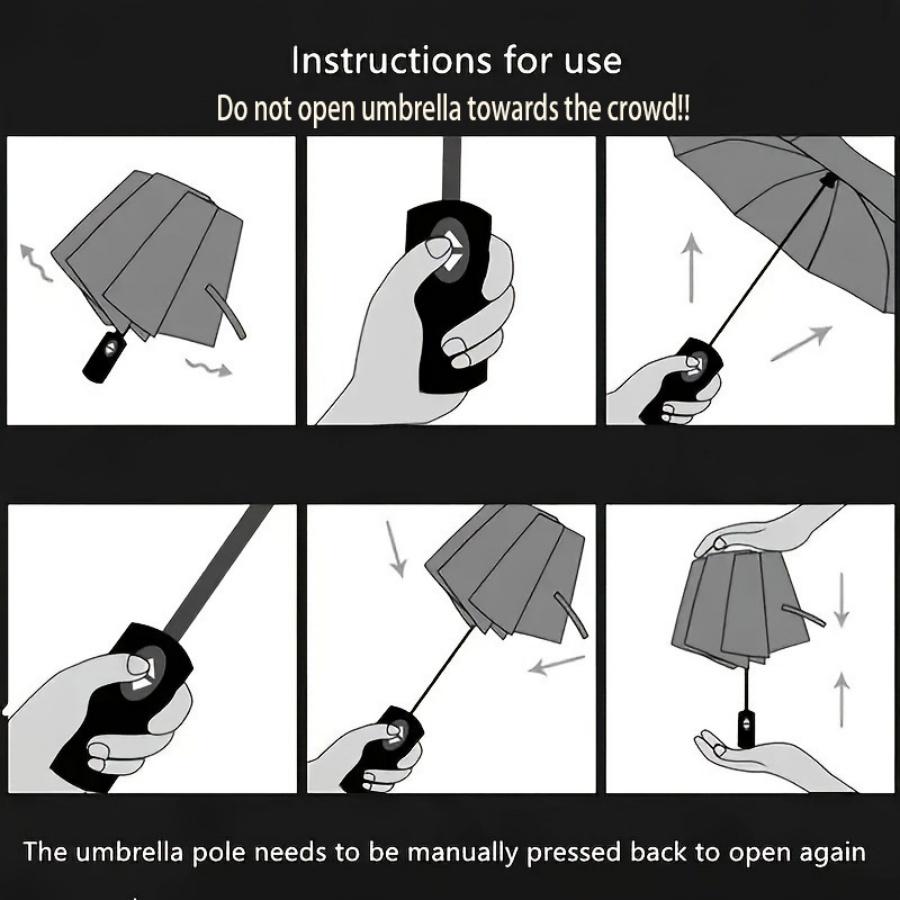 Instructions for use
Do not open umbrella towards the crowd!!

The umbrella pole needs to be manually pressed back to open again