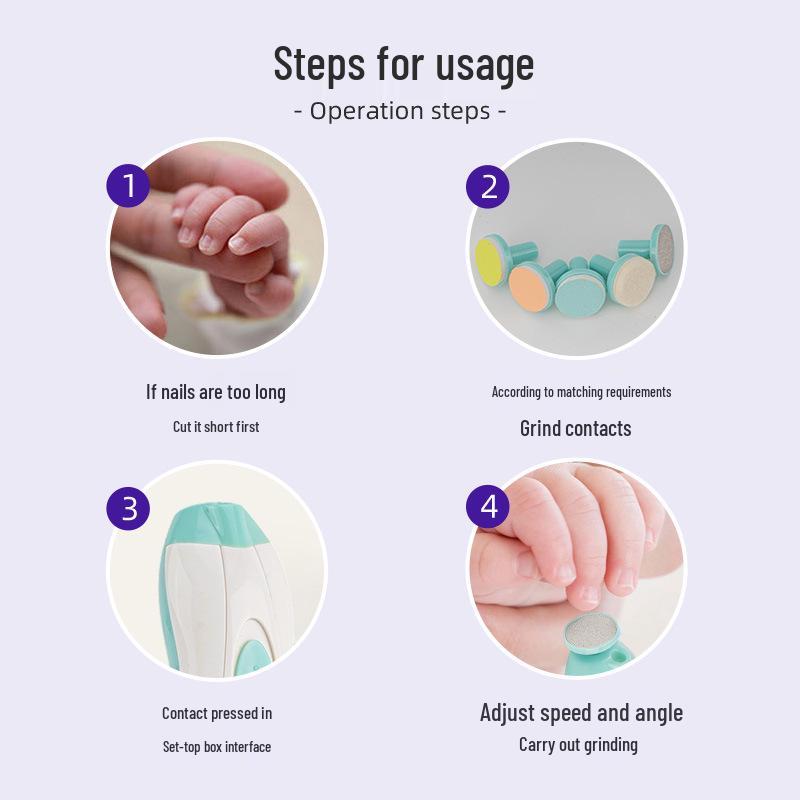 Steps for usage

- Operation steps -

1

If nails are too long

Cut it short first

2

According to matching requirements

Grind contacts

3

Contact pressed in

Set-top box interface

4

Adjust speed and angle

Carry out grinding