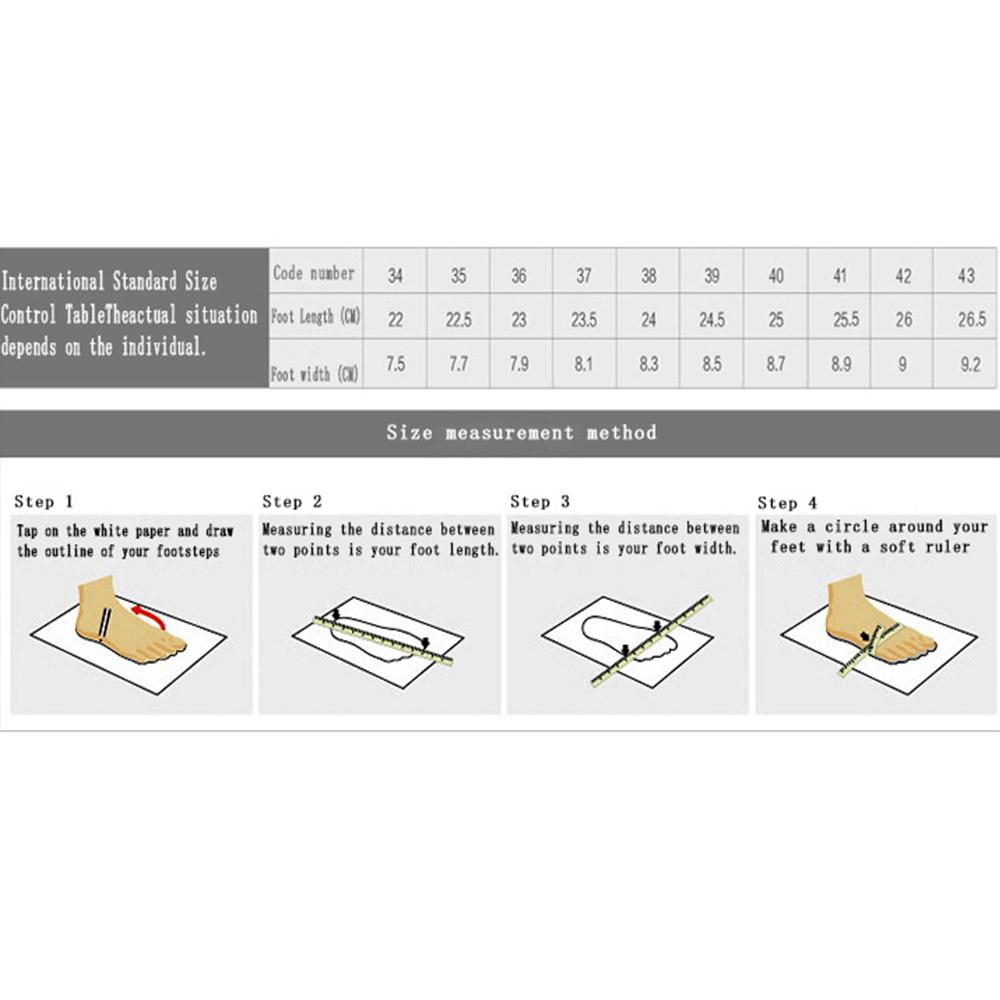 International Standard Size Control TableTheactual situation depends on the individual.

| Code number | 34 | 35 | 36 | 37 | 38 | 39 | 40 | 41 | 42 | 43 |
|---|---|---|---|---|---|---|---|---|---|---|
| Foot Length (CM) | 22 | 22.5 | 23 | 23.5 | 24 | 24.5 | 25 | 25.5 | 26 | 26.5 |
| Foot width (CM) | 7.5 | 7.7 | 7.9 | 8.1 | 8.3 | 8.5 | 8.7 | 8.9 | 9 | 9.2 |

Size measurement method

Step 1
Tap on the white paper and draw the outline of your footsteps

Step 2
Measuring the distance between two points is your foot length.

Step 3
Measuring the distance between two points is your foot width.

Step 4
Make a circle around your feet with a soft ruler