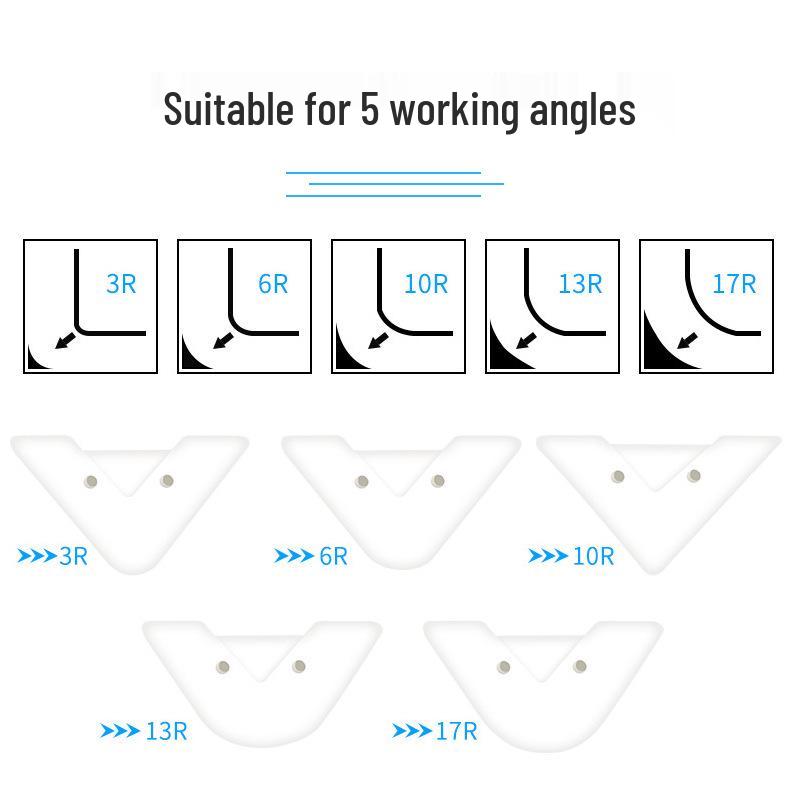 Suitable for 5 working angles

3R

6R

10R

13R

17R

>>>3R

>>>6R

>>>10R

>>>13R

>>>17R