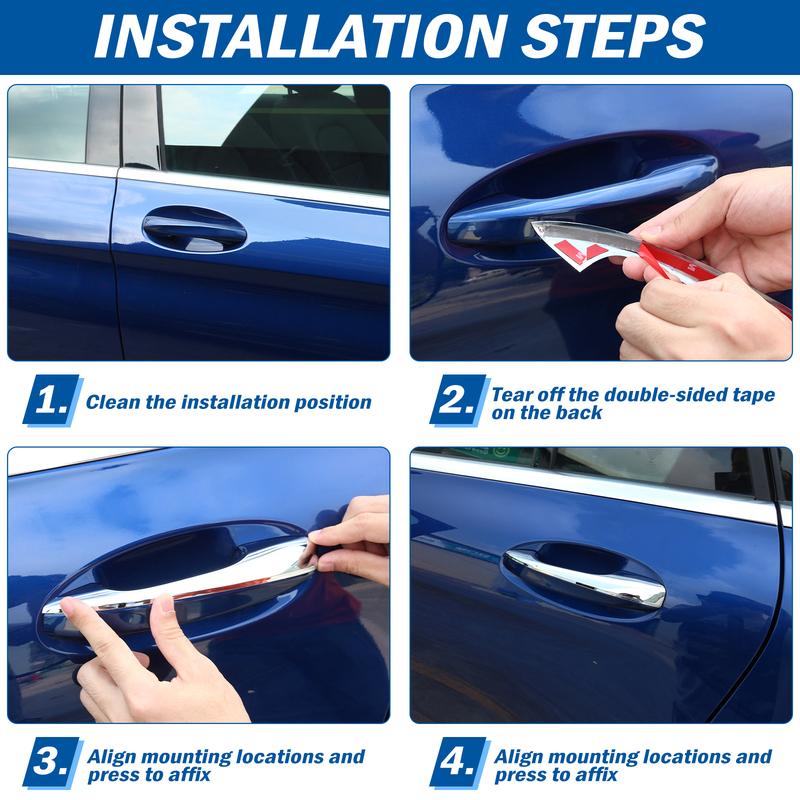 INSTALLATION STEPS

1. Clean the installation position

2. Tear off the double-sided tape on the back

3. Align mounting locations and press to affix

4. Align mounting locations and press to affix