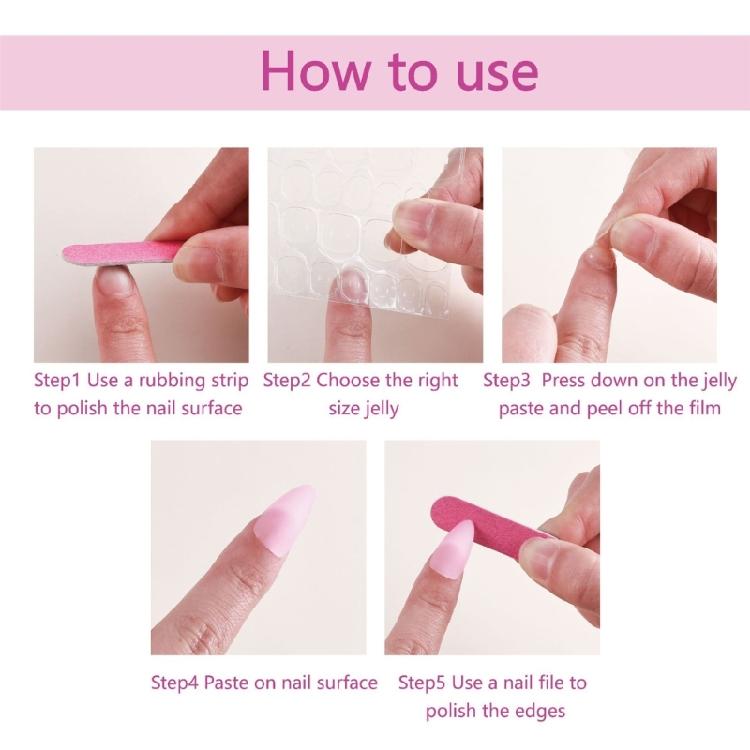 How to use

Step1 Use a rubbing strip to polish the nail surface

Step2 Choose the right size jelly

Step3 Press down on the jelly paste and peel off the film

Step4 Paste on nail surface

Step5 Use a nail file to polish the edges