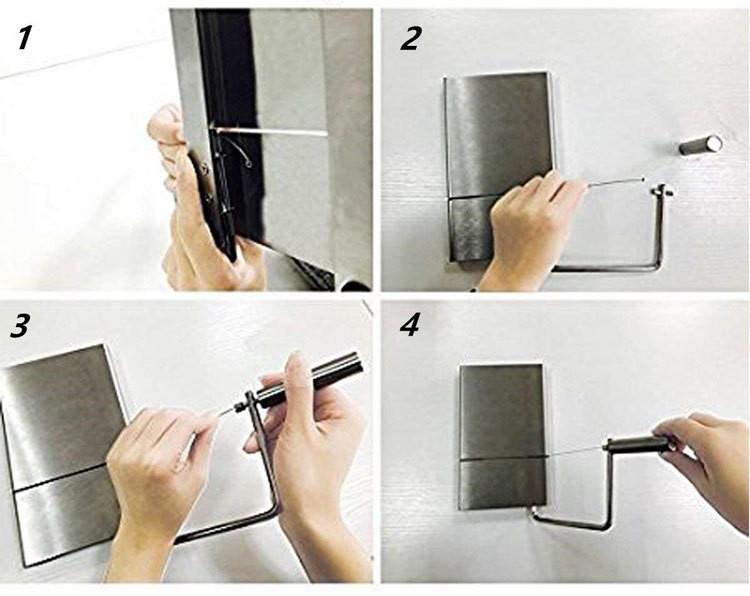 1

2

3

4