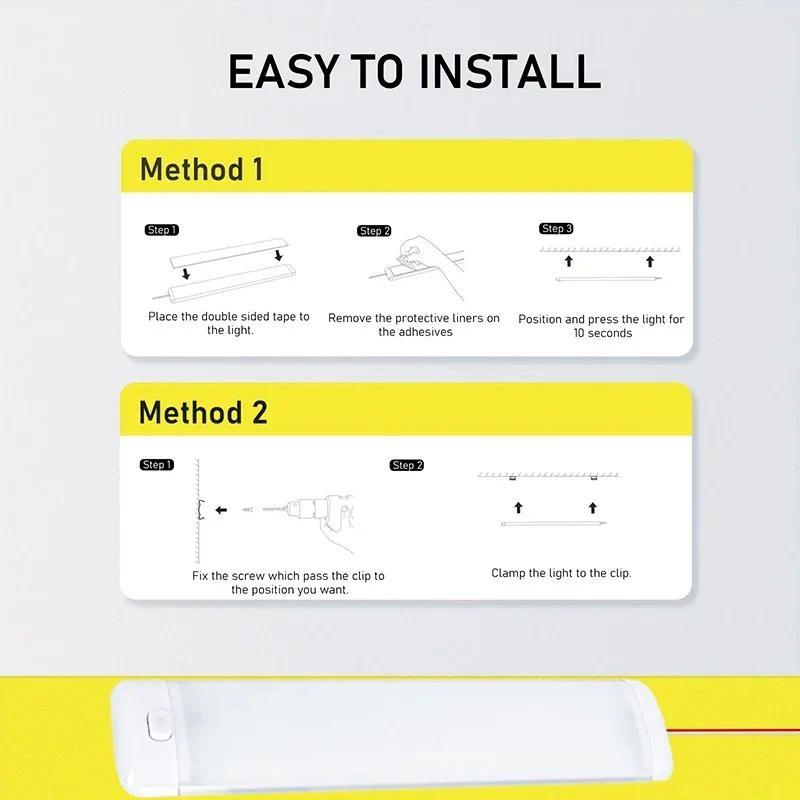 EASY TO INSTALL

Method 1

Step 1

Place the double sided tape to the light.

Step 2

Remove the protective liners on the adhesives

Step 3

Position and press the light for 10 seconds

Method 2

Step 1

Fix the screw which pass the clip to the position you want.

Step 2

Clamp the light to the clip.