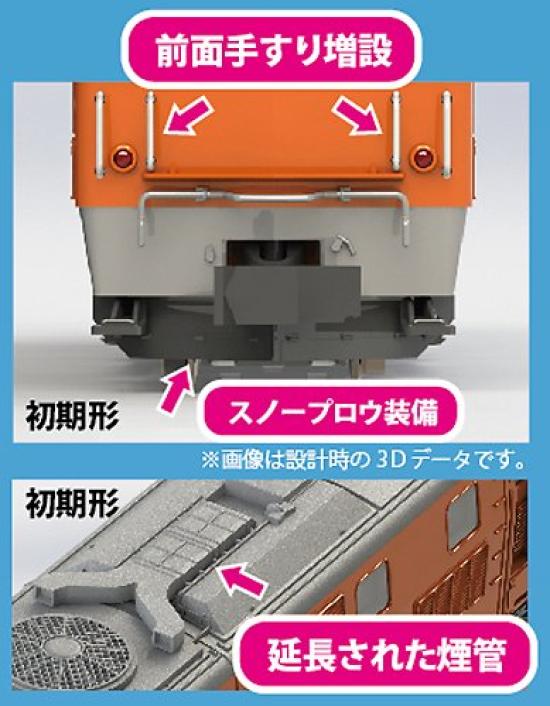 前面手すり増設

初期形

スノープロウ装備

※画像は設計時の 3D データです。

初期形

延長された煙管