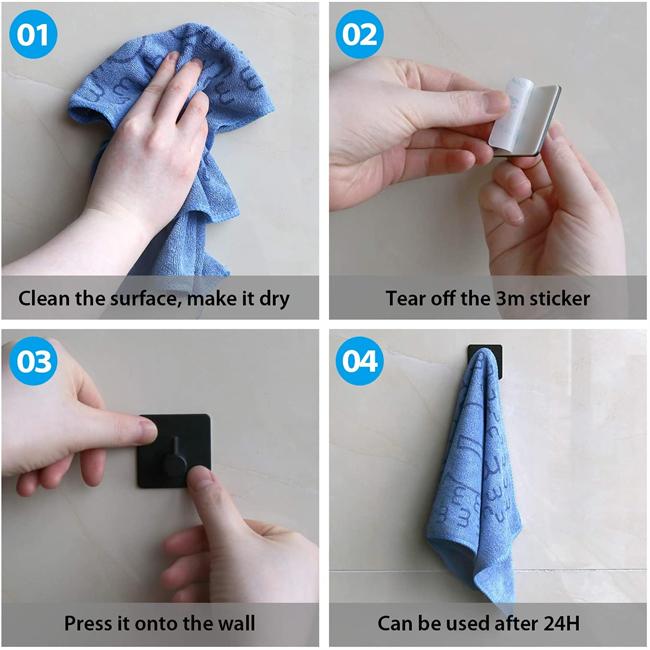 01
Clean the surface, make it dry

02
Tear off the 3m sticker

03
Press it onto the wall

04
Can be used after 24H