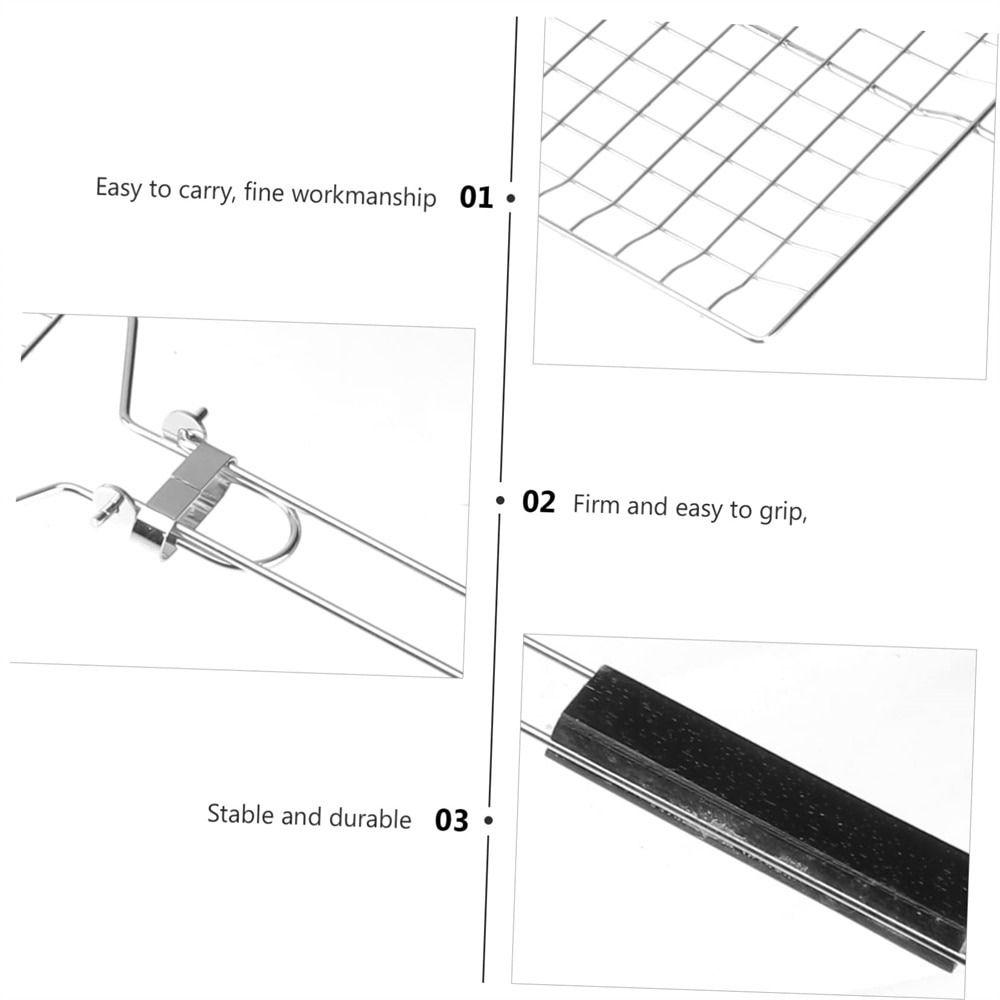 Easy to carry, fine workmanship 01

02 Firm and easy to grip,

Stable and durable 03