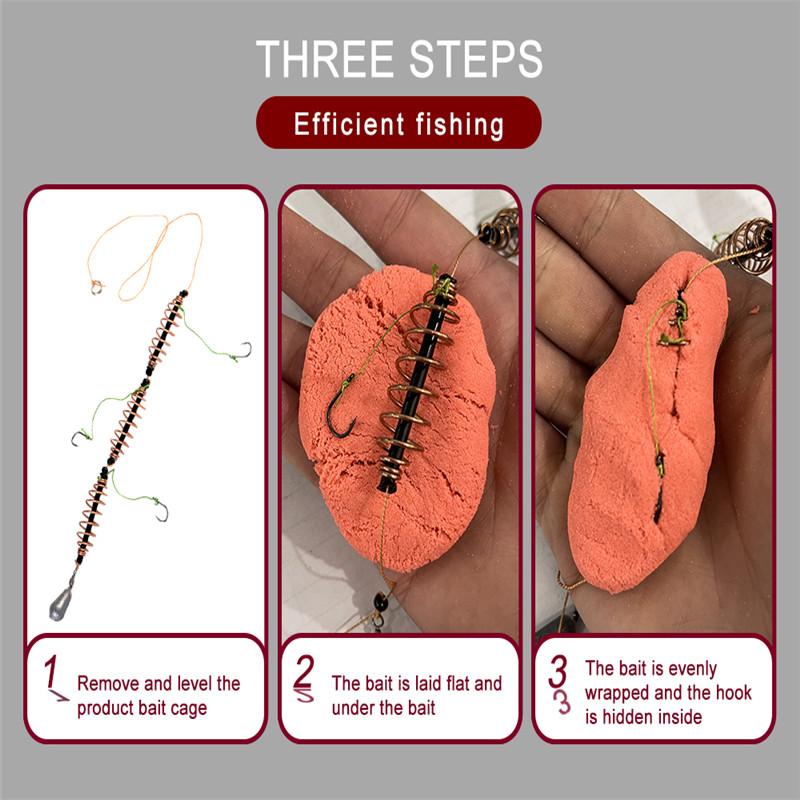 THREE STEPS

Efficient fishing

1 Remove and level the product bait cage

2 The bait is laid flat and under the bait

3 The bait is evenly wrapped and the hook is hidden inside