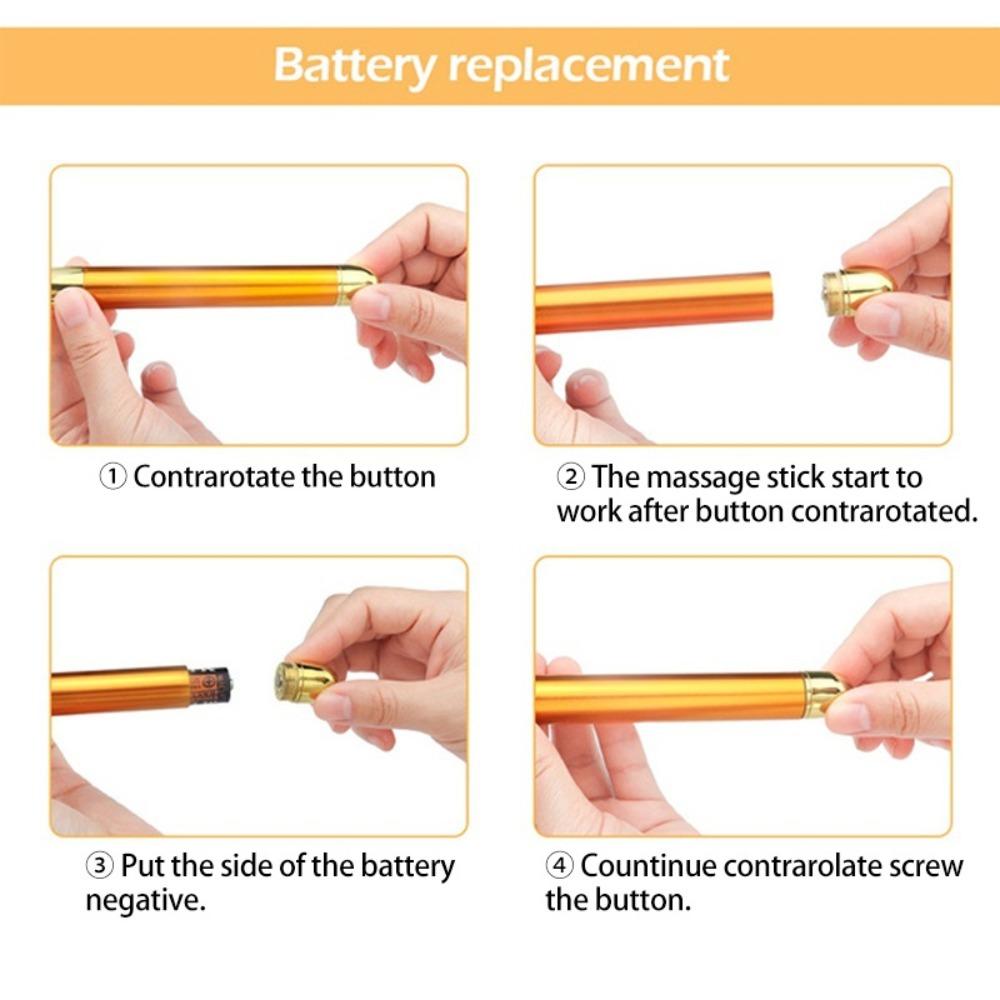 Battery replacement

① Contrarotate the button

② The massage stick start to work after button contrarotated.

③ Put the side of the battery negative.

④ Countinue contrarolate screw the button.