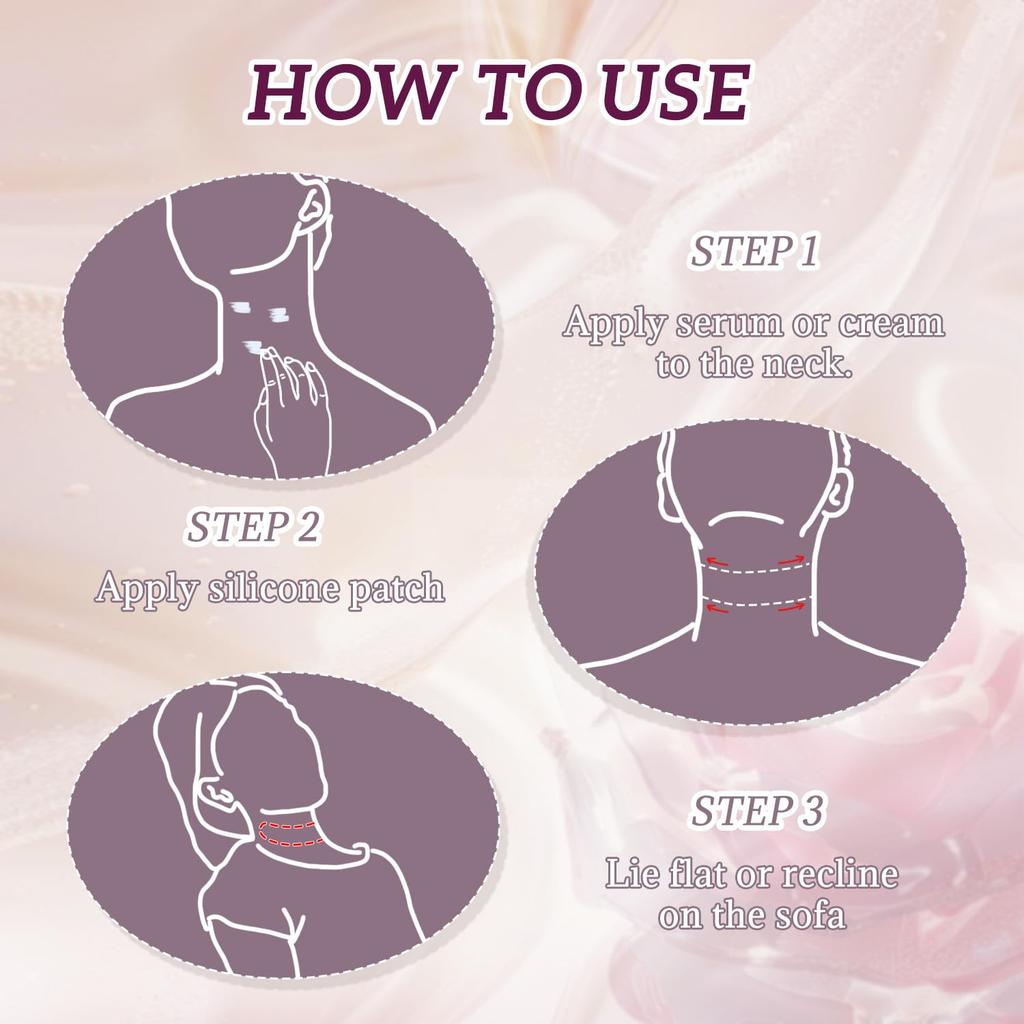 HOW TO USE

STEP 1

Apply serum or cream to the neck.

STEP 2

Apply silicone patch

STEP 3

Lie flat or recline on the sofa