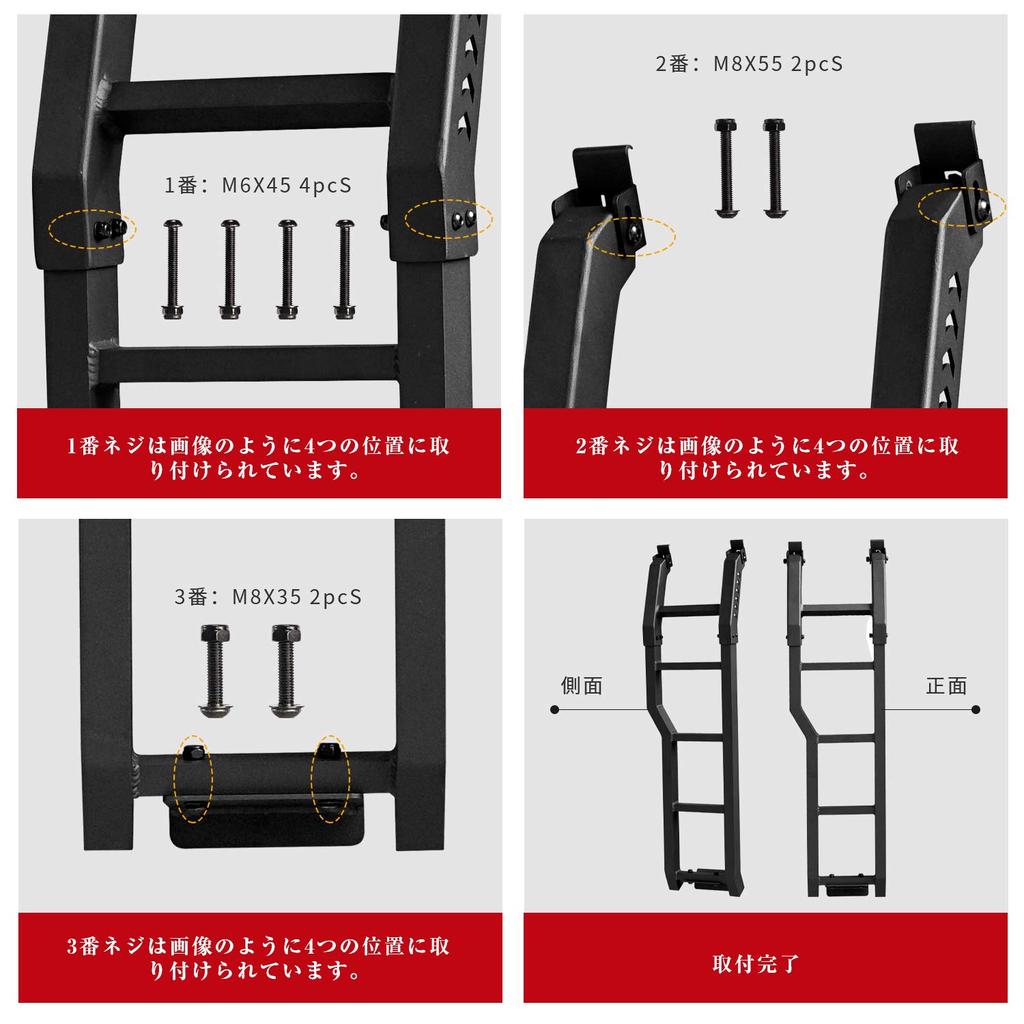 1番：M6X45 4pcS

1番ネジは画像のように4つの位置に取り付けられています。

2番：M8X55 2pcS

2番ネジは画像のように4つの位置に取り付けられています。

3番：M8X35 2pcS

3番ネジは画像のように4つの位置に取り付けられています。

側面

正面

取付完了