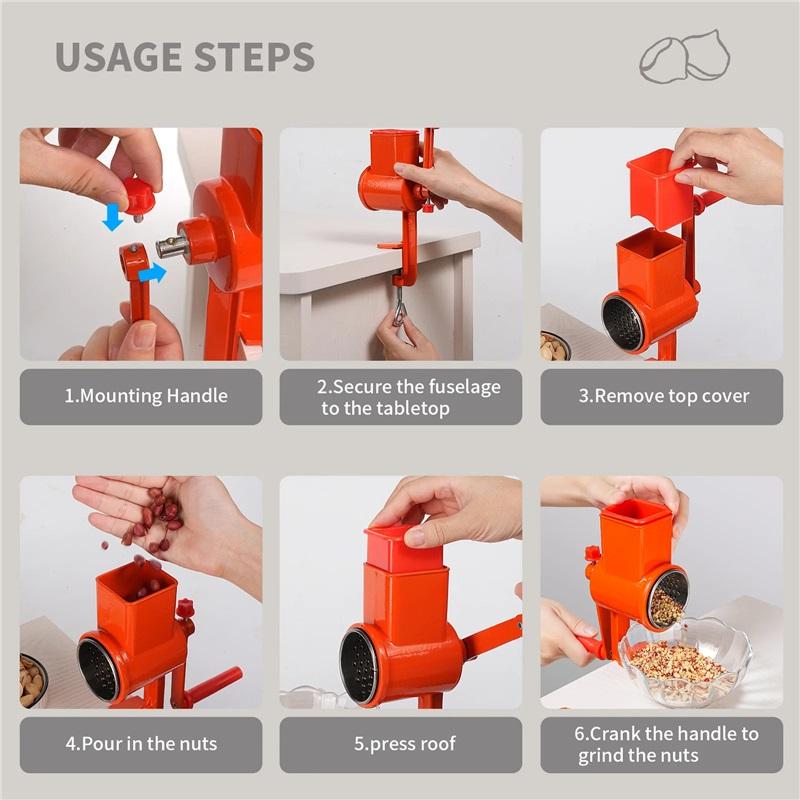 USAGE STEPS

1.Mounting Handle

2.Secure the fuselage to the tabletop

3.Remove top cover

4.Pour in the nuts

5.press roof

6.Crank the handle to grind the nuts