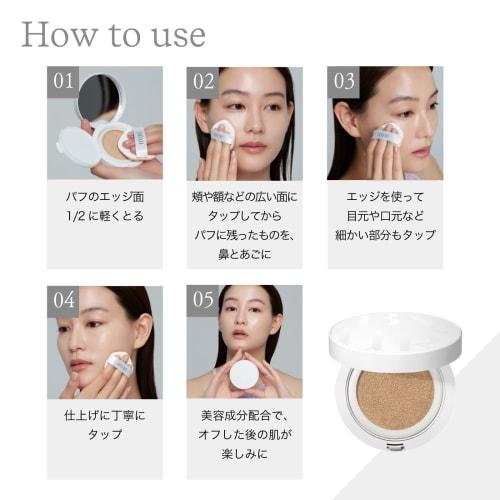 How to use

01

パフのエッジ面
1/2 に軽くとる

02

頬や額などの広い面に
タップしてから
パフに残ったものを、
鼻とあごに

03

エッジを使って
目元や口元など
細かい部分もタップ

04

仕上げに丁寧に
タップ

05

美容成分配合で、
オフした後の肌が
楽しみに