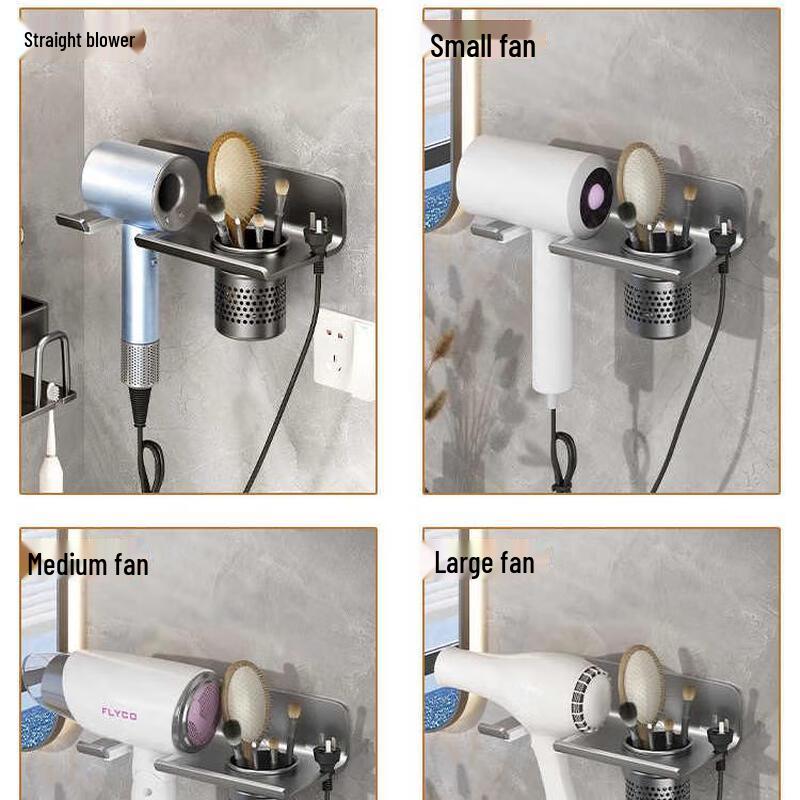 Straight blower

Small fan

Medium fan

FLYCO

Large fan