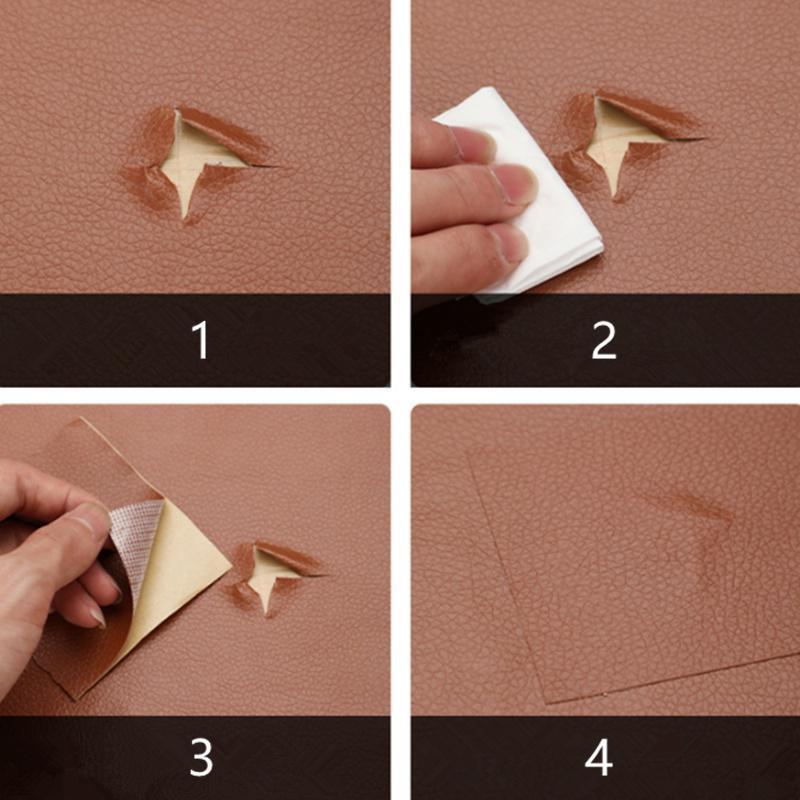 1

2

3

4