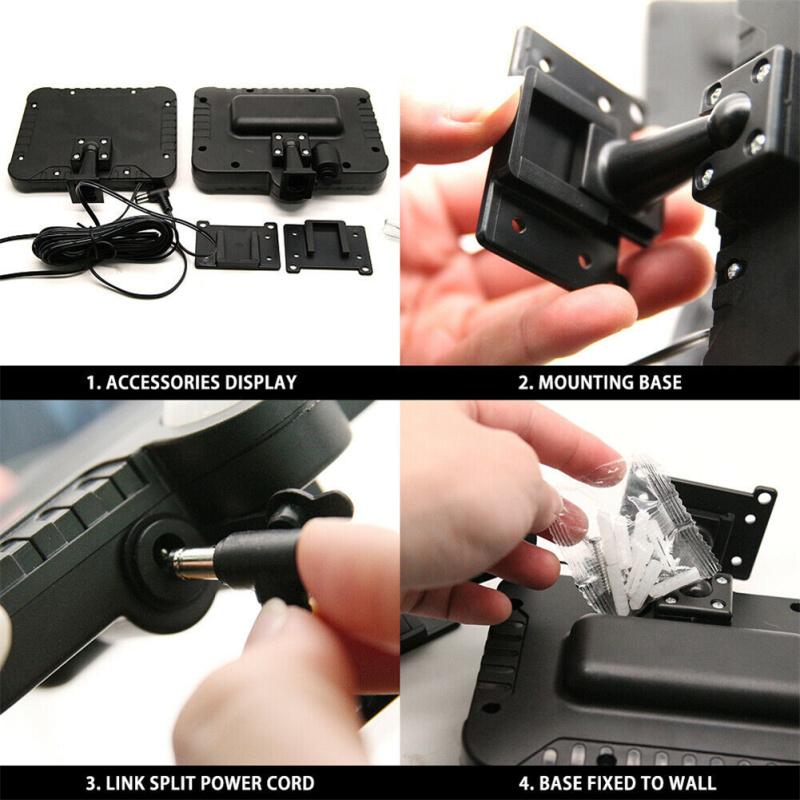 1. ACCESSORIES DISPLAY

2. MOUNTING BASE

3. LINK SPLIT POWER CORD

4. BASE FIXED TO WALL