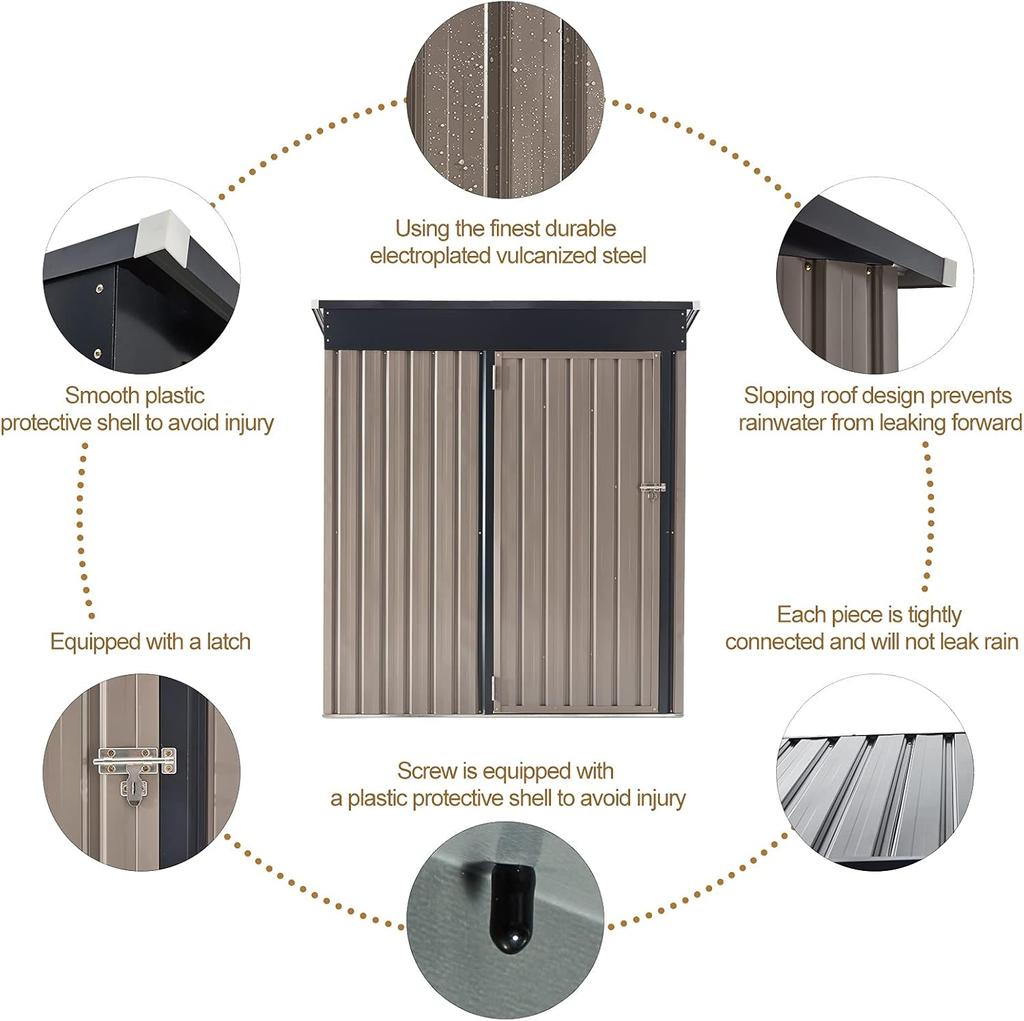 Using the finest durable electroplated vulcanized steel

Smooth plastic protective shell to avoid injury

Sloping roof design prevents rainwater from leaking forward

Equipped with a latch

Each piece is tightly connected and will not leak rain

Screw is equipped with a plastic protective shell to avoid injury