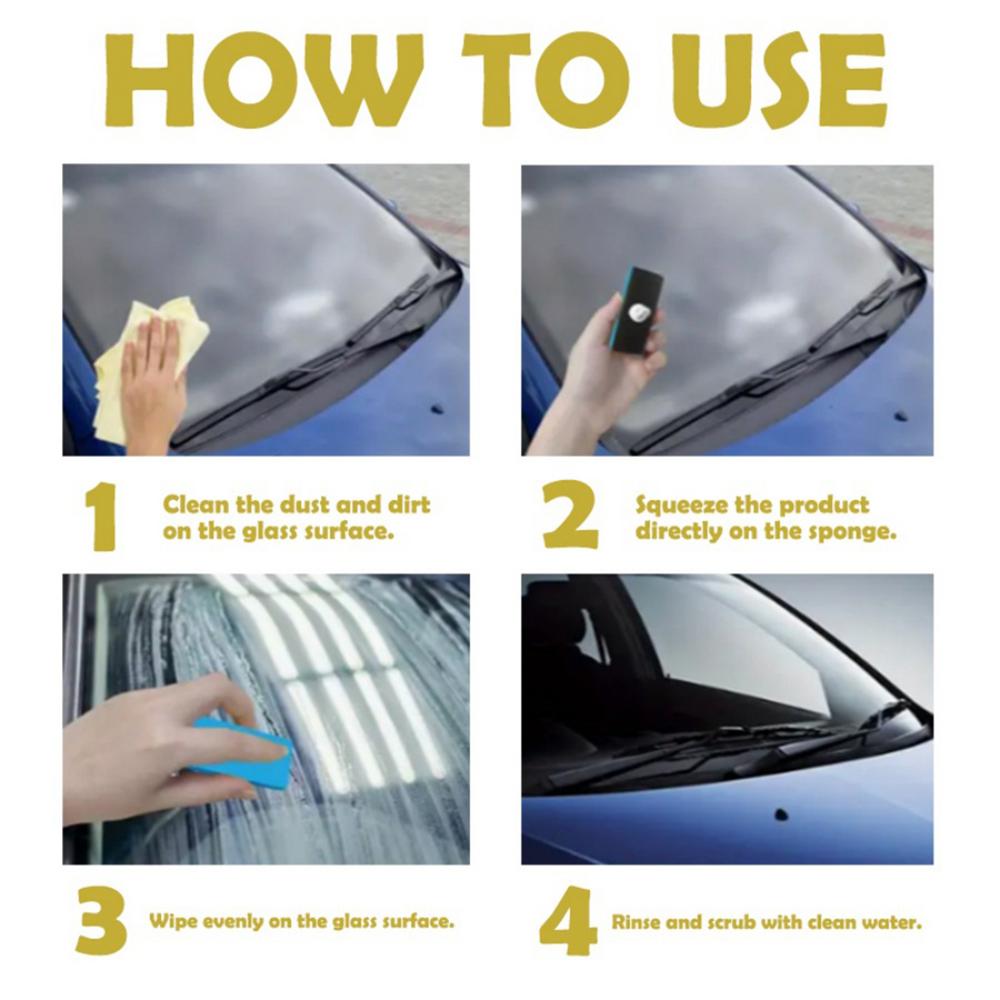 HOW TO USE

1 Clean the dust and dirt on the glass surface.

2 Squeeze the product directly on the sponge.

3 Wipe evenly on the glass surface.

4 Rinse and scrub with clean water.